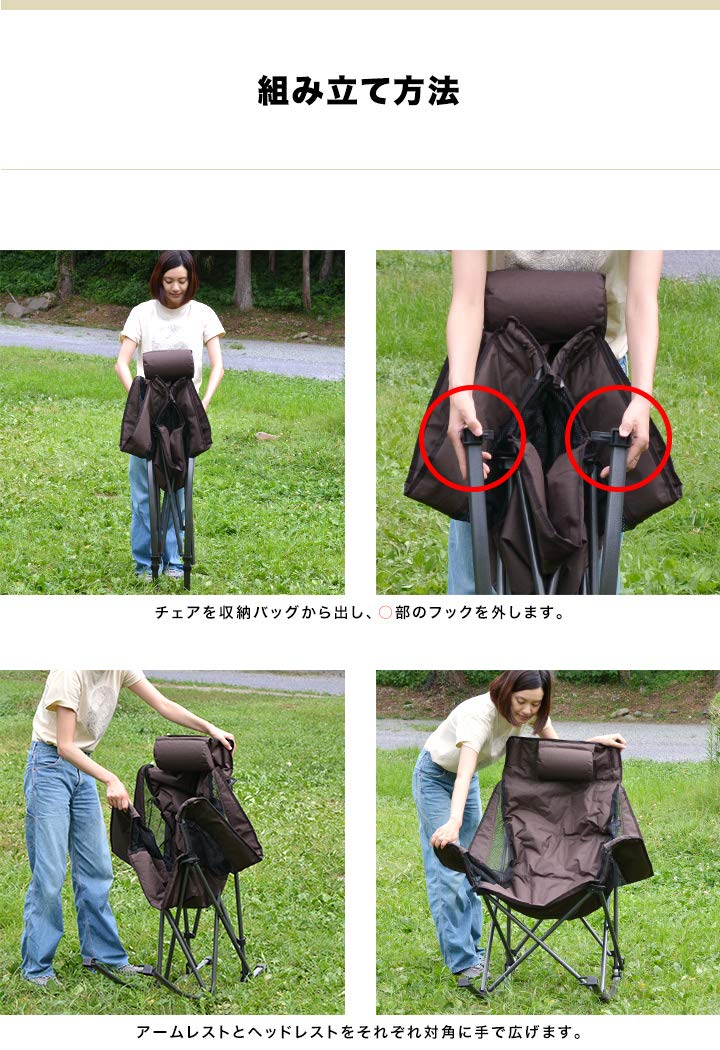 組み立て方法

チェアを収納バッグから出し、○部のフックを外します。

アームレストとヘッドレストをそれぞれ対角に手で広げます。