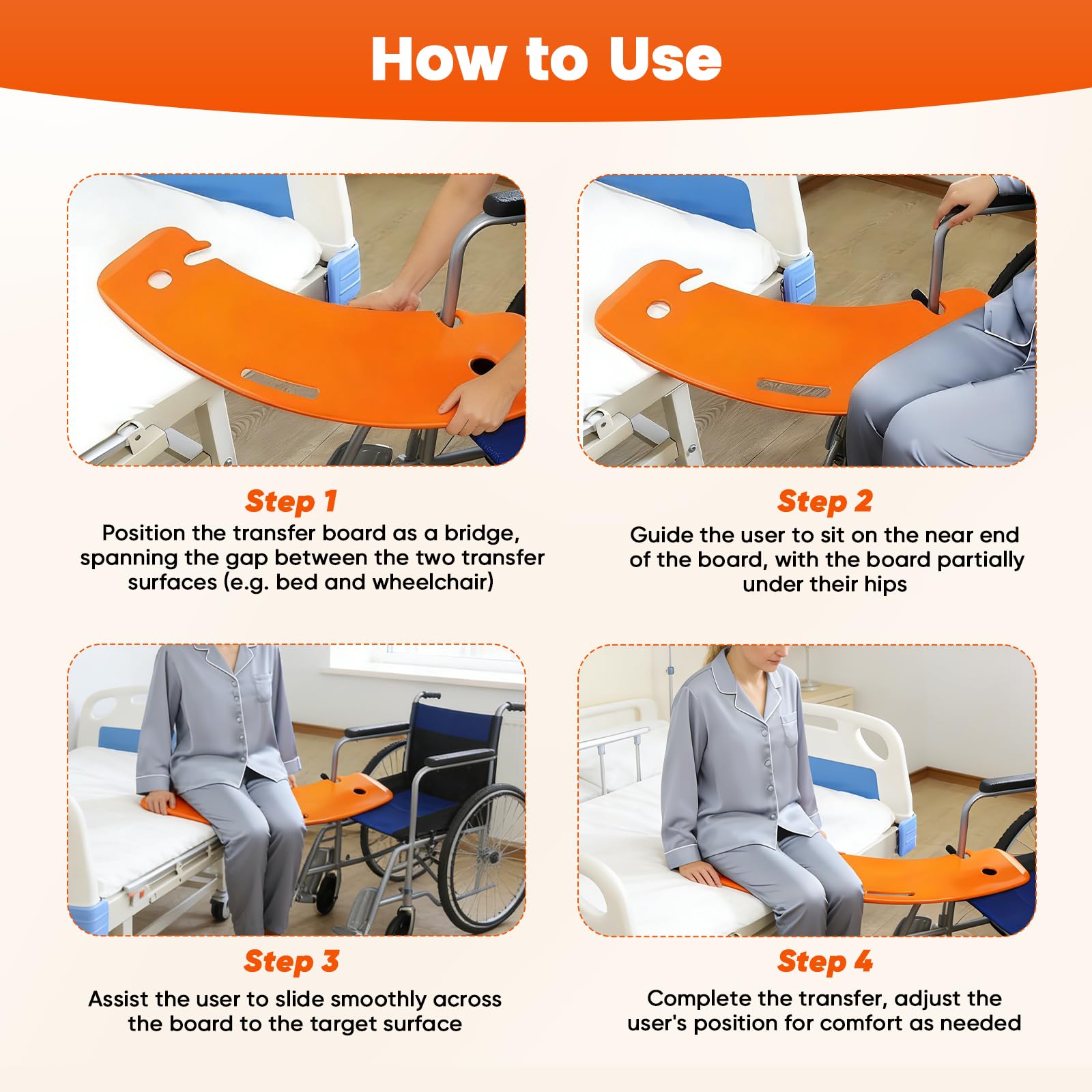 How to Use

Step 1
Position the transfer board as a bridge, spanning the gap between the two transfer surfaces (e.g. bed and wheelchair)

Step 2
Guide the user to sit on the near end of the board, with the board partially under their hips

Step 3
Assist the user to slide smoothly across the board to the target surface

Step 4
Complete the transfer, adjust the user's position for comfort as needed