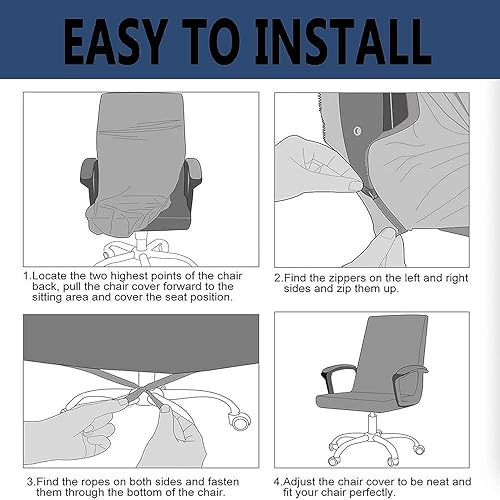 EASY TO INSTALL

1.Locate the two highest points of the chair back, pull the chair cover forward to the sitting area and cover the seat position.

2.Find the zippers on the left and right sides and zip them up.

3.Find the ropes on both sides and fasten them through the bottom of the chair.

4.Adjust the chair cover to be neat and fit your chair perfectly.