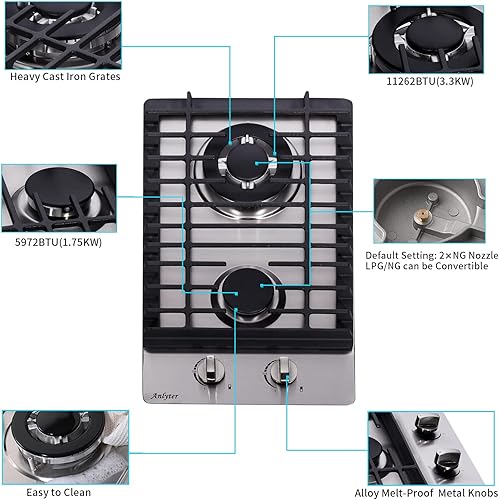 Heavy Cast Iron Grates

11262BTU(3.3KW)

5972BTU(1.75KW)

Default Setting: 2×NG Nozzle
LPG/NG can be Convertible

Anlyter

Easy to Clean

Alloy Melt-Proof Metal Knobs