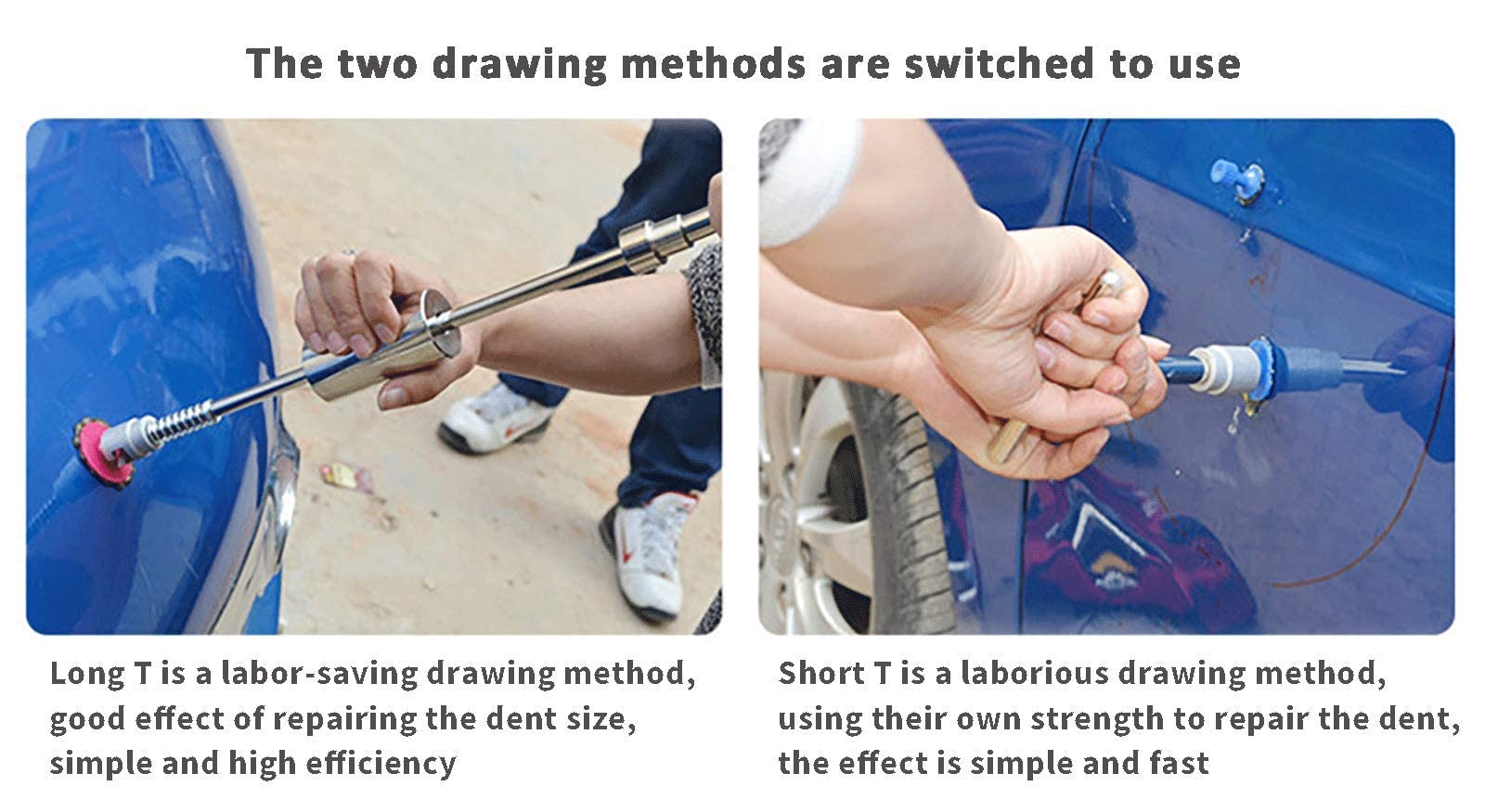 The two drawing methods are switched to use

Long T is a labor-saving drawing method, good effect of repairing the dent size, simple and high efficiency

Short T is a laborious drawing method, using their own strength to repair the dent, the effect is simple and fast