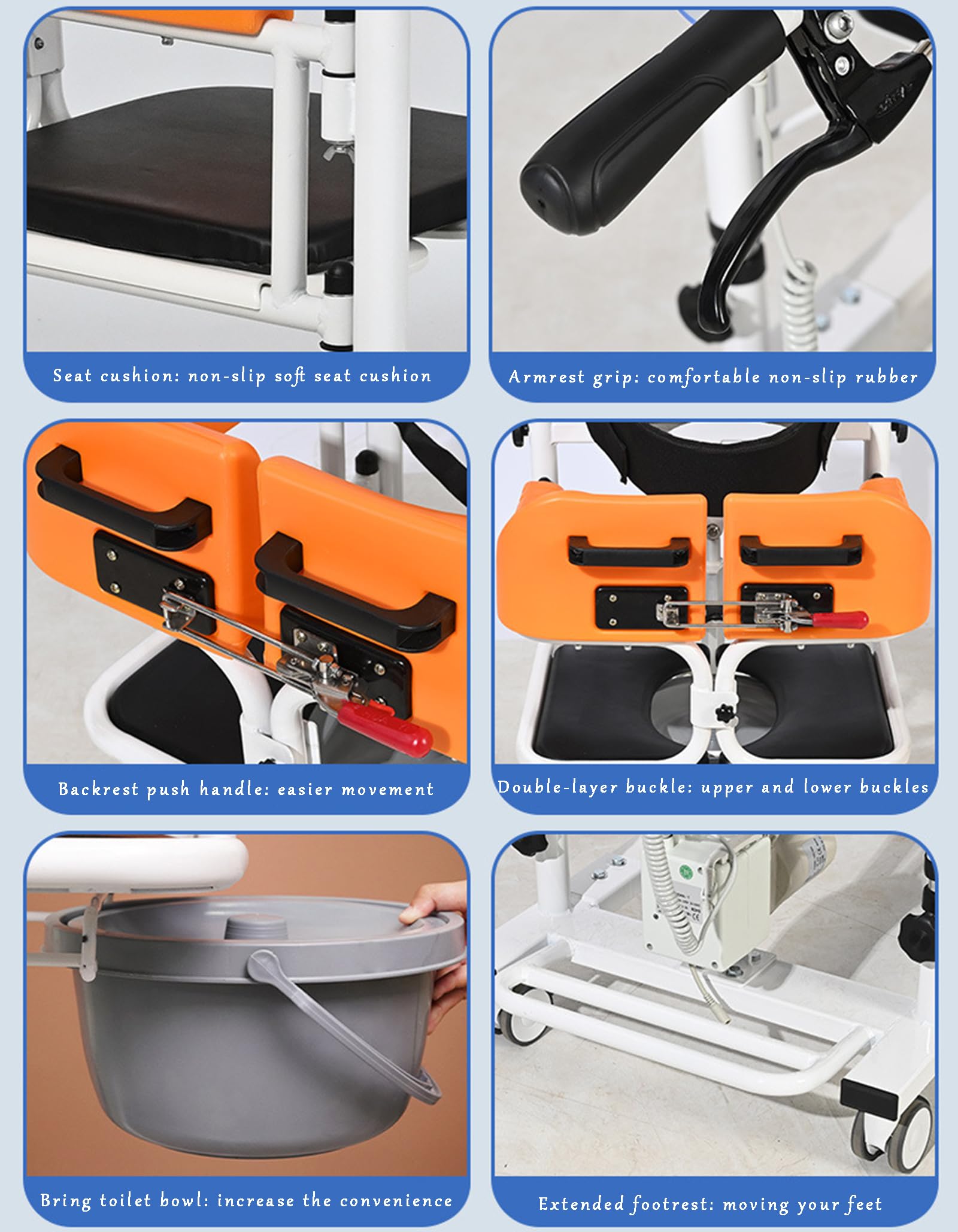 Seat cushion: non-slip soft seat cushion

Armrest grip: comfortable non-slip rubber

Backrest push handle: easier movement

Double-layer buckle: upper and lower buckles

Bring toilet bowl: increase the convenience

Extended footrest: moving your feet