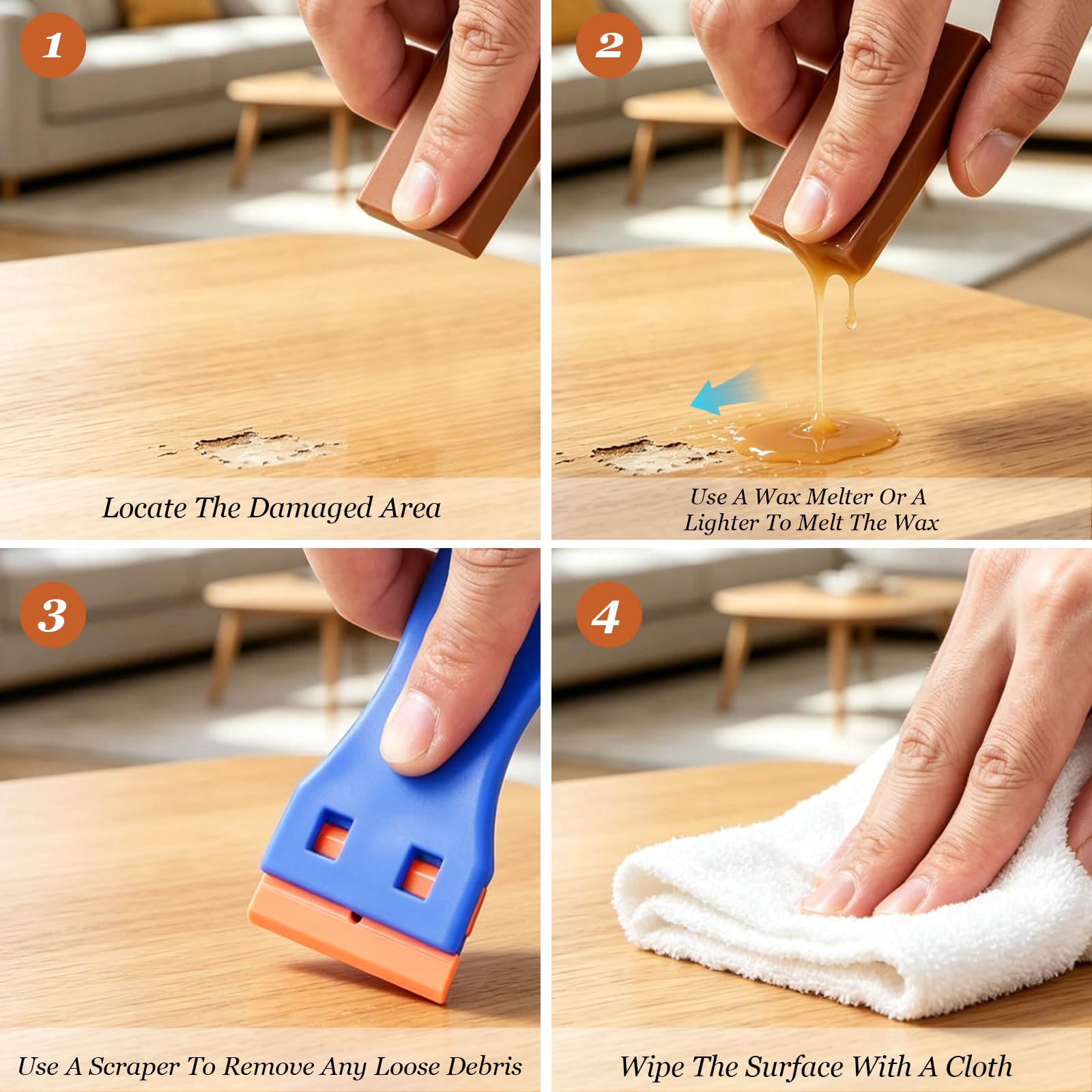 1

Locate The Damaged Area

2

Use A Wax Melter Or A Lighter To Melt The Wax

3

Use A Scraper To Remove Any Loose Debris

4

Wipe The Surface With A Cloth