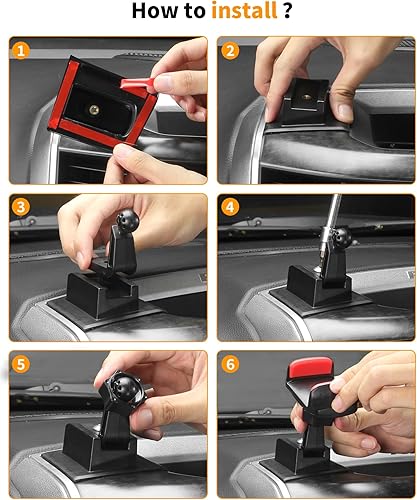 How to install ?

1

2

3

4

5

6