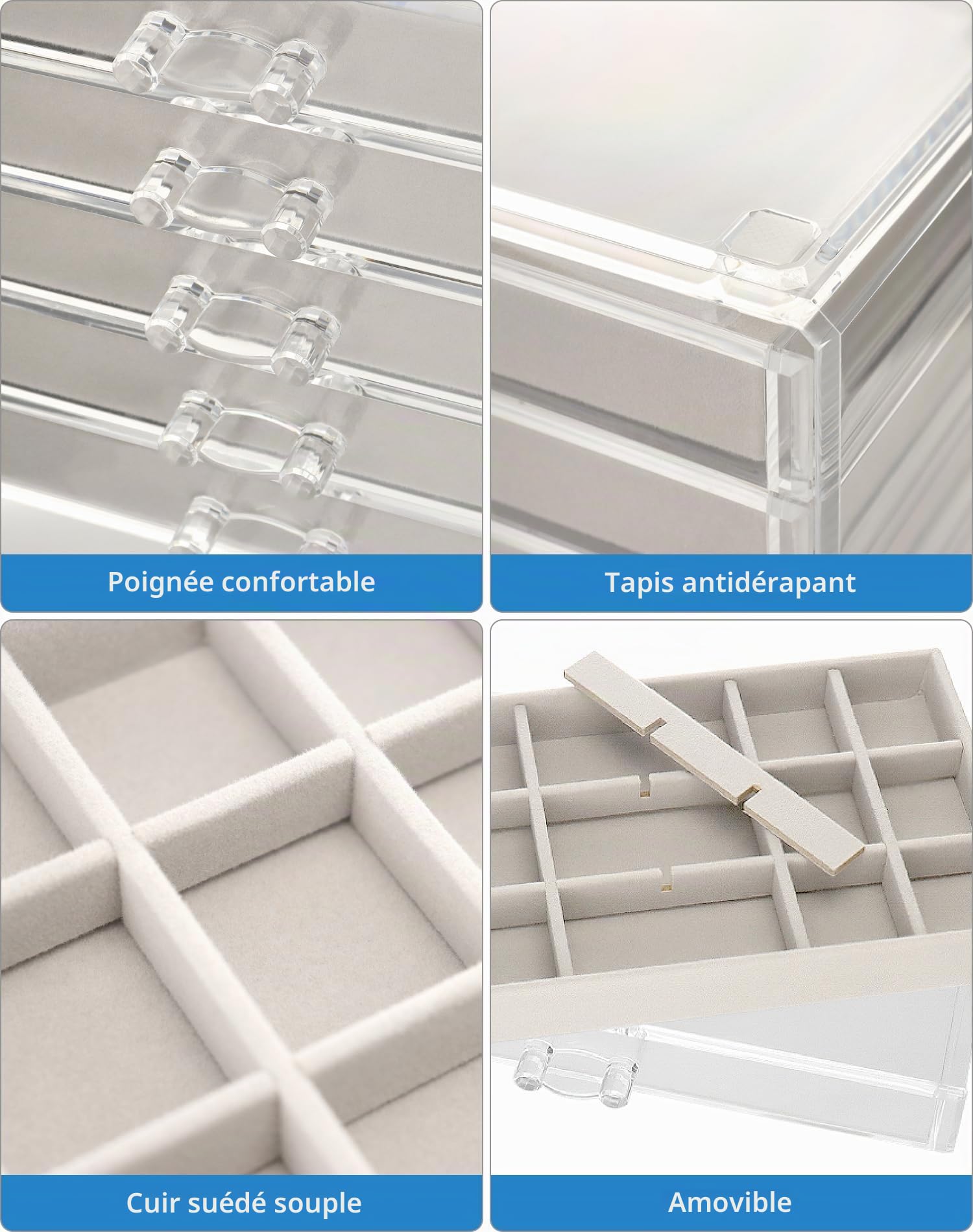 Poignée confortable

Tapis antidérapant

Cuir suédé souple

Amovible