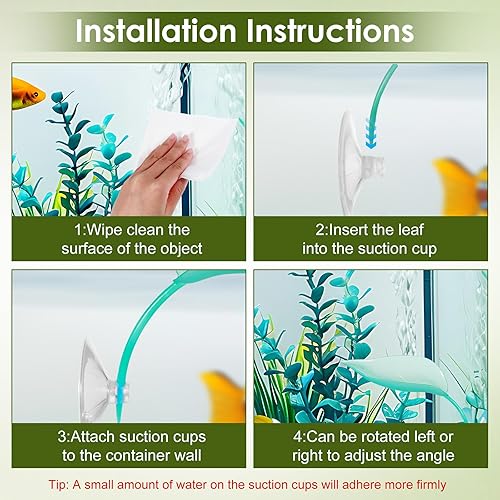 Installation Instructions

1:Wipe clean the surface of the object

2:Insert the leaf into the suction cup

3:Attach suction cups to the container wall

4:Can be rotated left or right to adjust the angle

Tip: A small amount of water on the suction cups will adhere more firmly