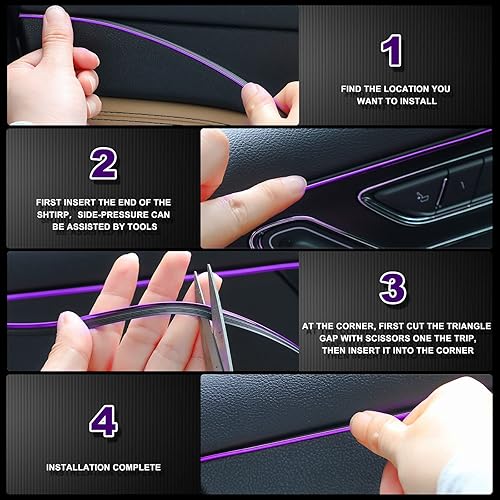 1

FIND THE LOCATION YOU WANT TO INSTALL

2

FIRST INSERT THE END OF THE SHTIRP, SIDE-PRESSURE CAN BE ASSISTED BY TOOLS

3

AT THE CORNER, FIRST CUT THE TRIANGLE GAP WITH SCISSORS ONE THE TRIP, THEN INSERT IT INTO THE CORNER

4

INSTALLATION COMPLETE