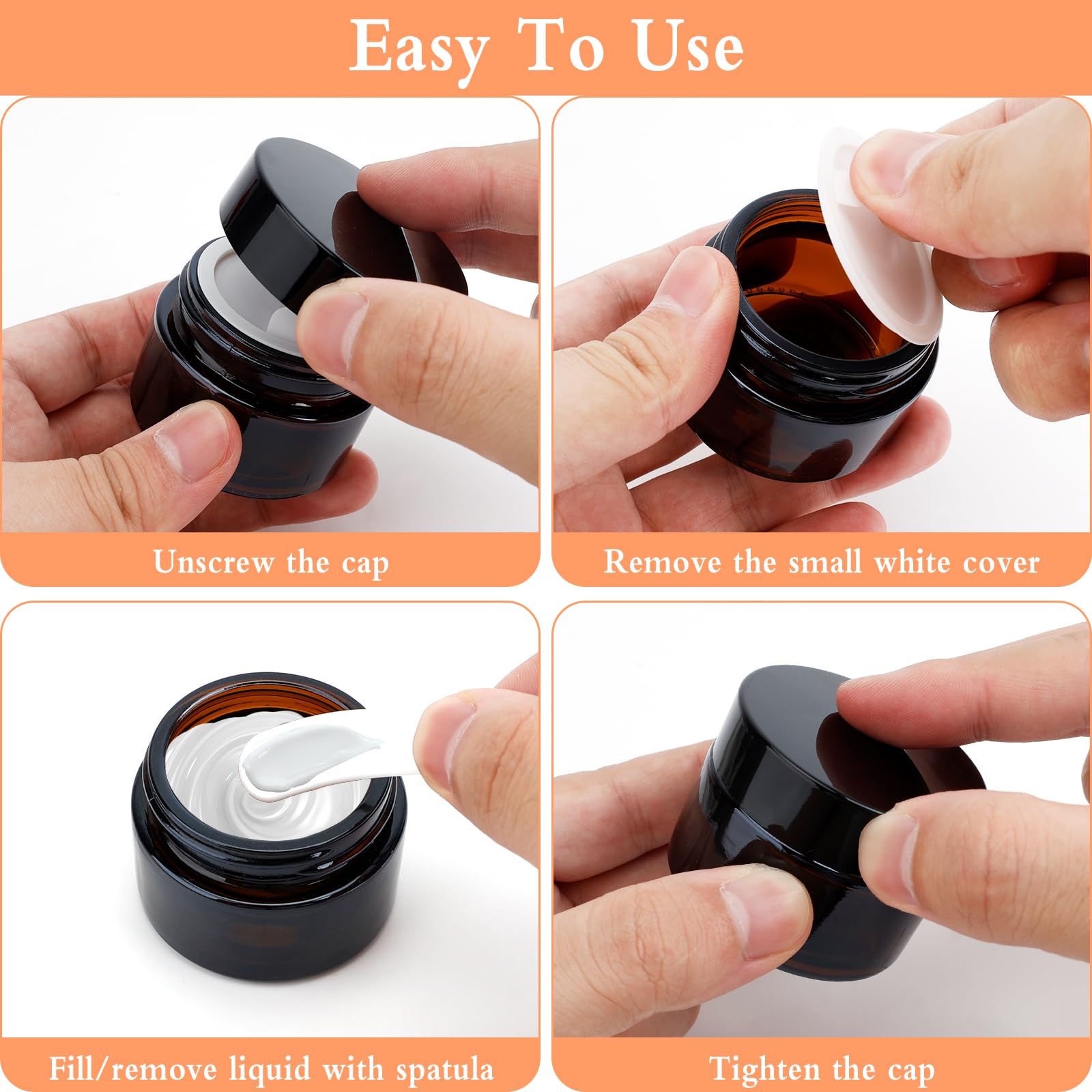 Easy To Use

Unscrew the cap

Remove the small white cover

Fill/remove liquid with spatula

Tighten the cap