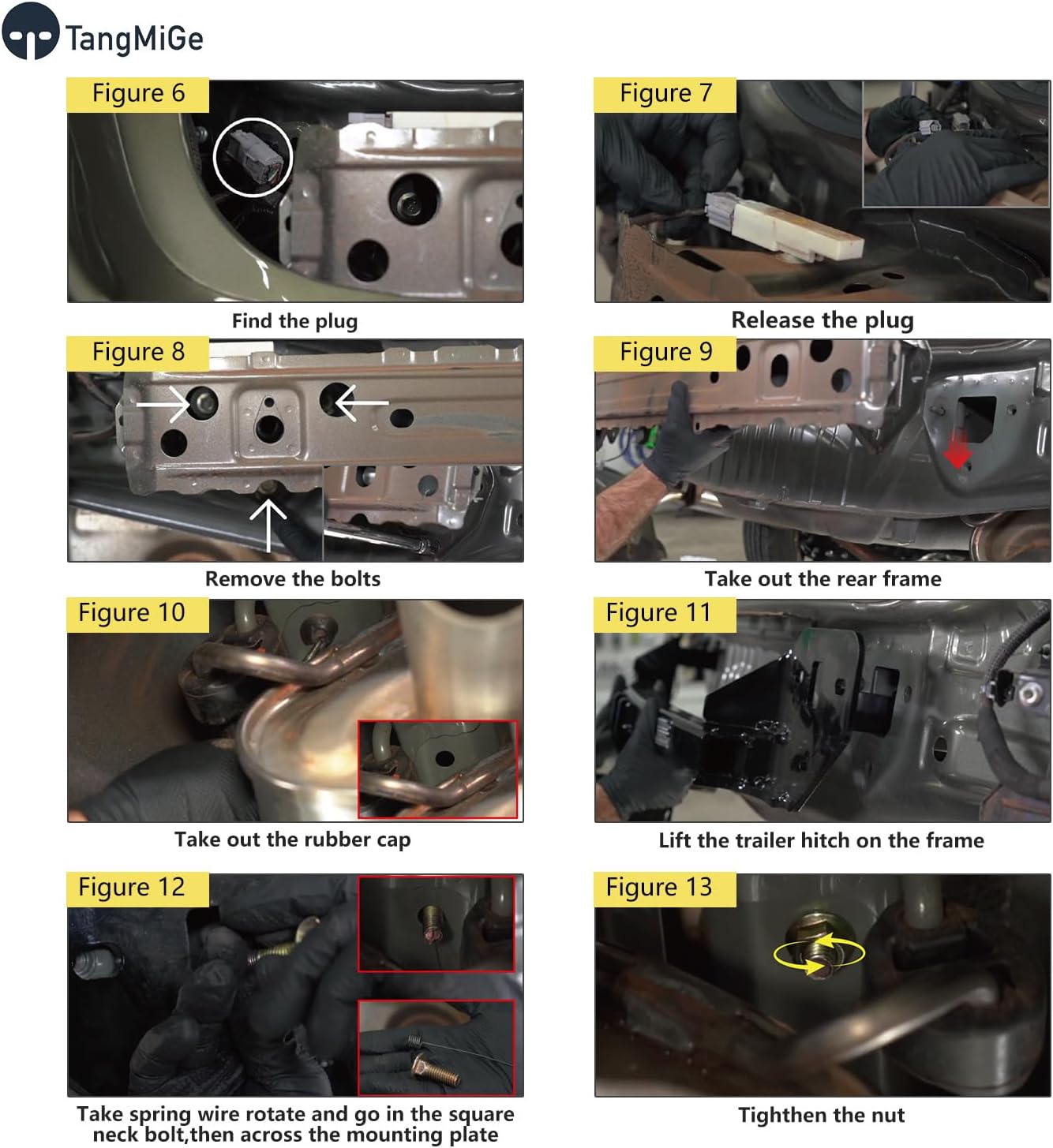 TangMiGe

Figure 6

Find the plug

Figure 7

Release the plug

Figure 8

Remove the bolts

Figure 9

Take out the rear frame

Figure 10

Take out the rubber cap

Figure 11

Lift the trailer hitch on the frame

Figure 12

Take spring wire rotate and go in the square neck bolt,then across the mounting plate

Figure 13

Tighthen the nut