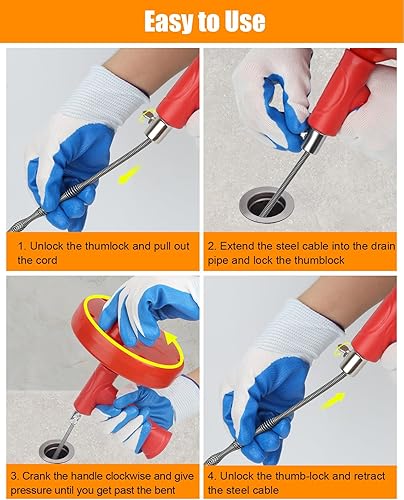 Easy to Use

1. Unlock the thumlock and pull out the cord

2. Extend the steel cable into the drain pipe and lock the thumblock

3. Crank the handle clockwise and give pressure until you get past the bent

4. Unlock the thumb-lock and retract the steel cable