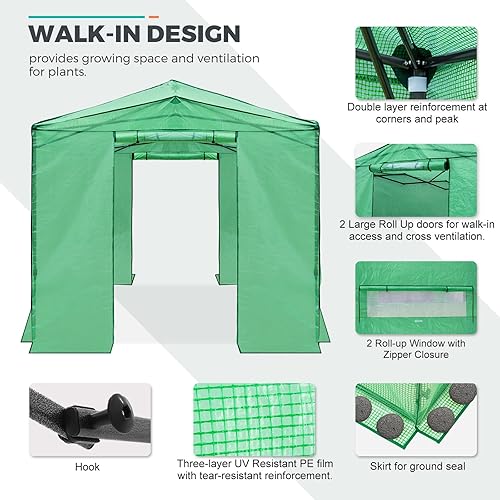 WALK-IN DESIGN

provides growing space and ventilation for plants.

Double layer reinforcement at corners and peak

2 Large Roll Up doors for walk-in access and cross ventilation.

2 Roll-up Window with Zipper Closure

Hook

Three-layer UV Resistant PE film with tear-resistant reinforcement.

Skirt for ground seal