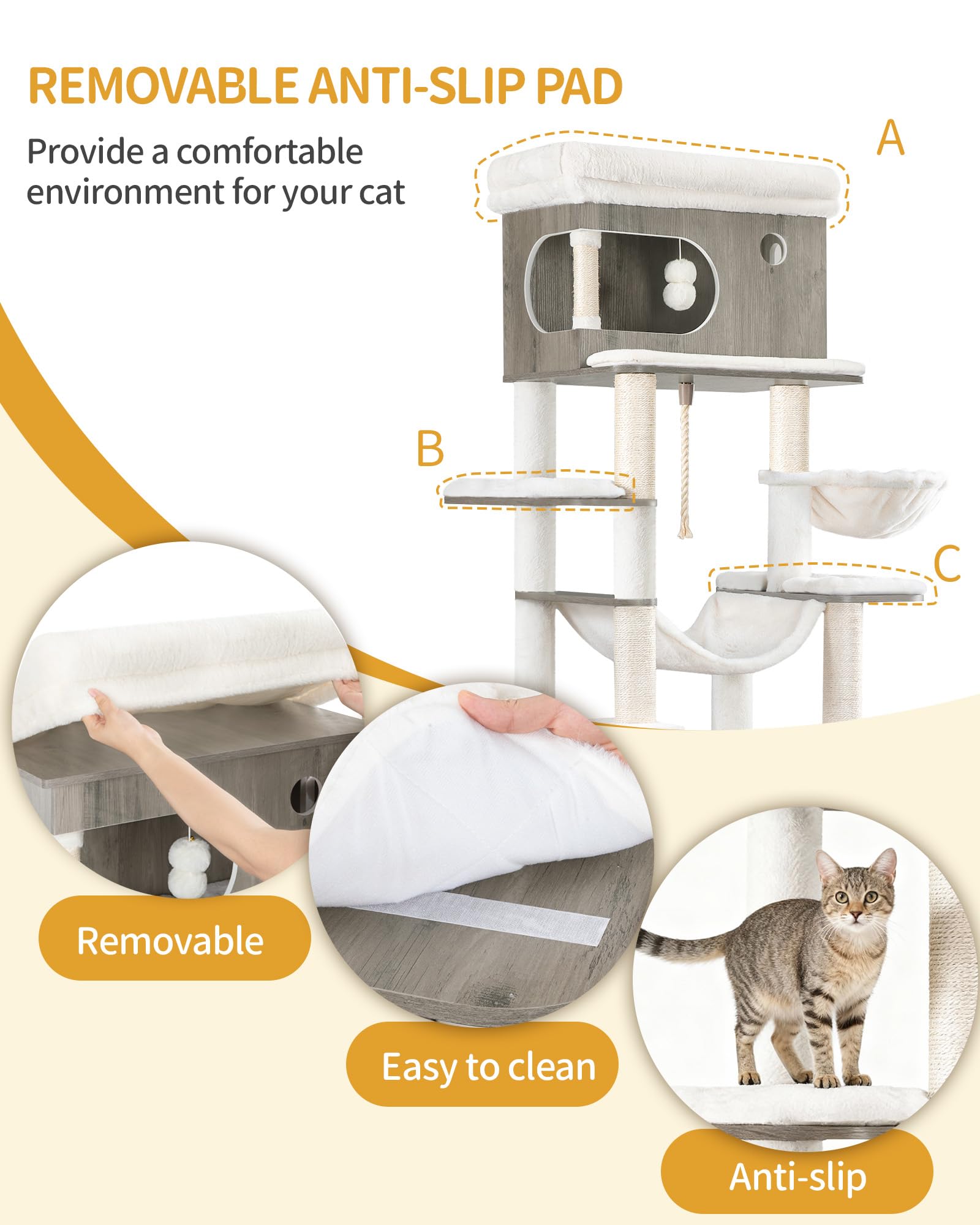 REMOVABLE ANTI-SLIP PAD

Provide a comfortable environment for your cat

A

B

C

Removable

Easy to clean

Anti-slip