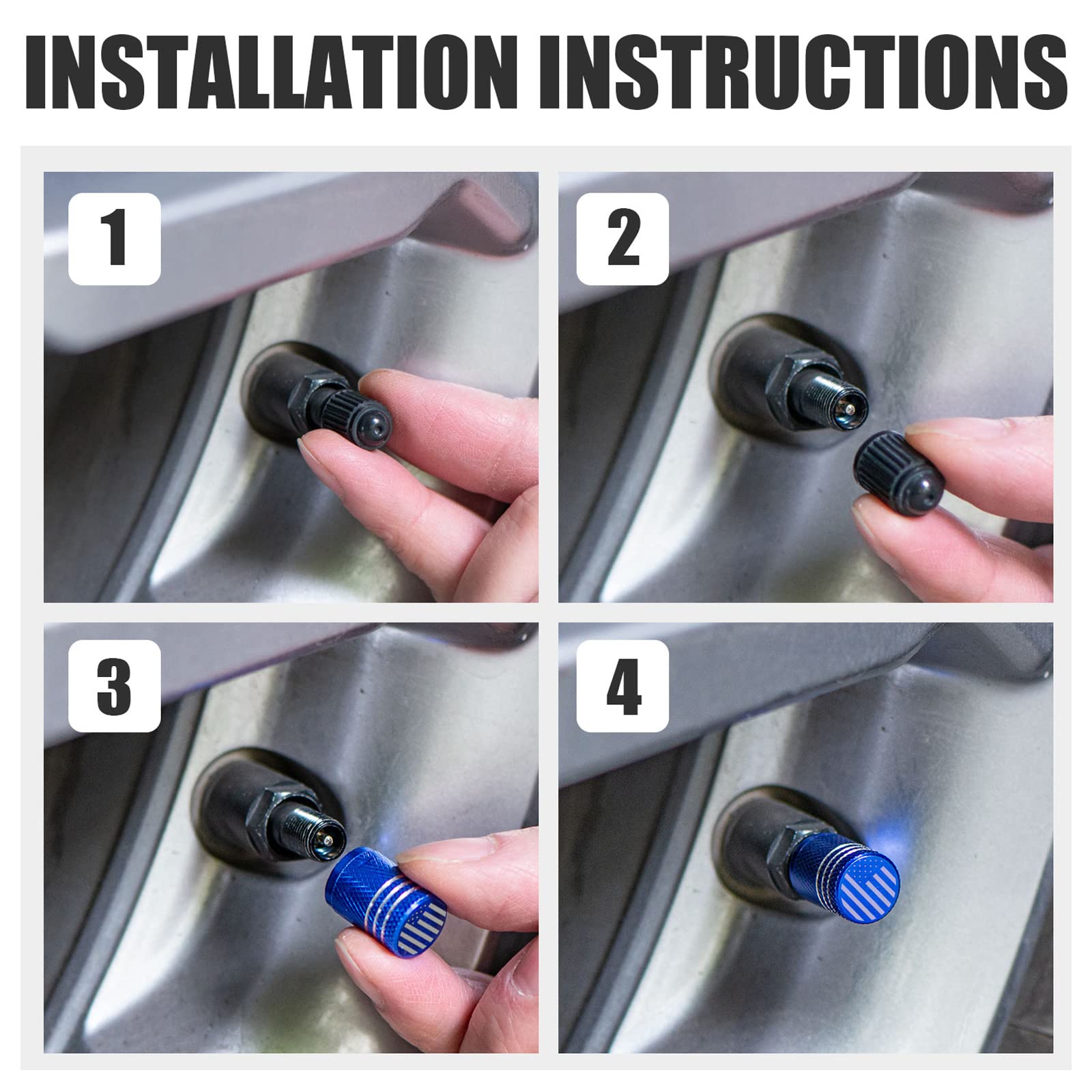 INSTALLATION INSTRUCTIONS

1

2

3

4