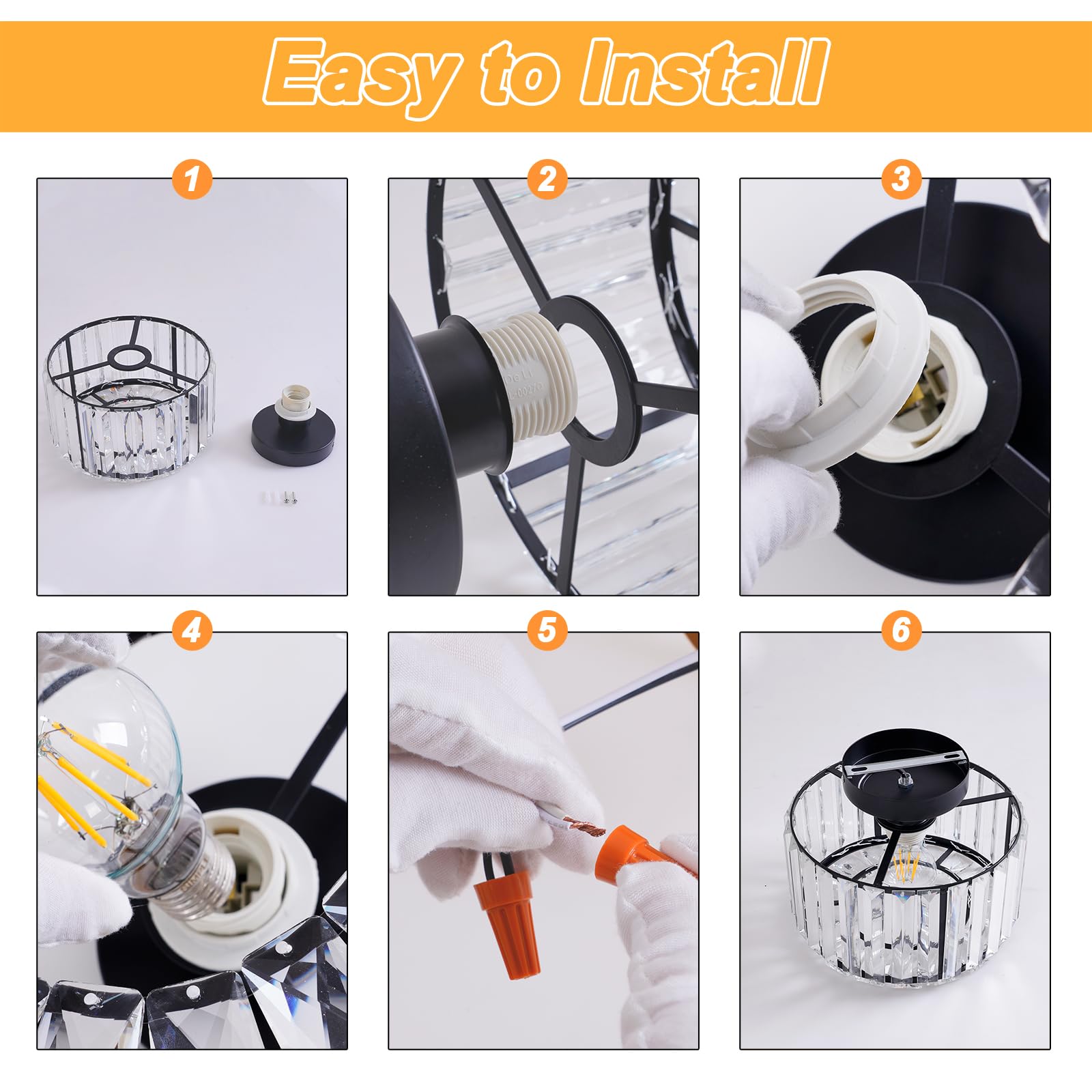 Easy to Install

1

2

3

4

5

6