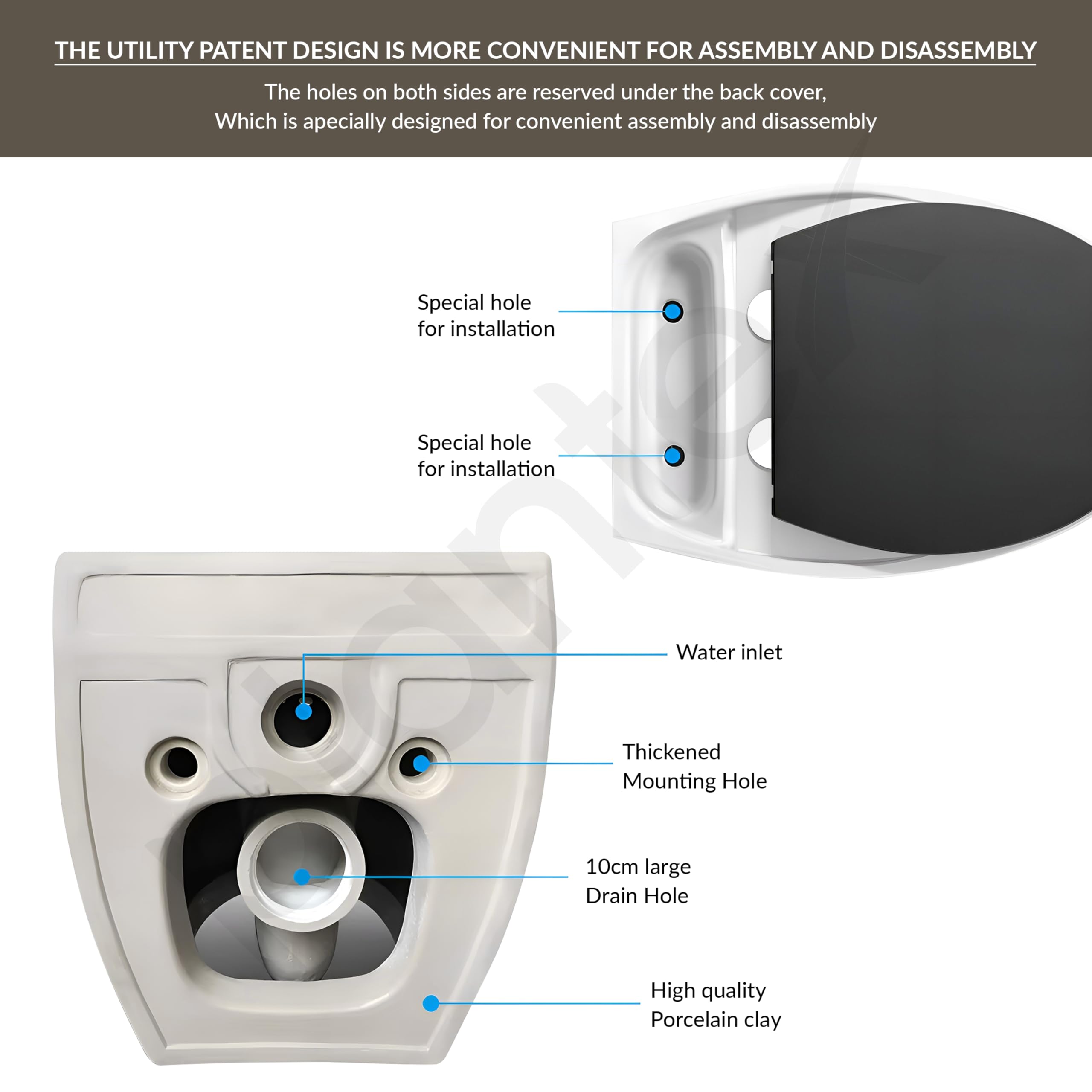 THE UTILITY PATENT DESIGN IS MORE CONVENIENT FOR ASSEMBLY AND DISASSEMBLY

The holes on both sides are reserved under the back cover,
Which is apecially designed for convenient assembly and disassembly

Special hole for installation

Special hole for installation

Water inlet

Thickened Mounting Hole

10cm large Drain Hole

High quality Porcelain clay