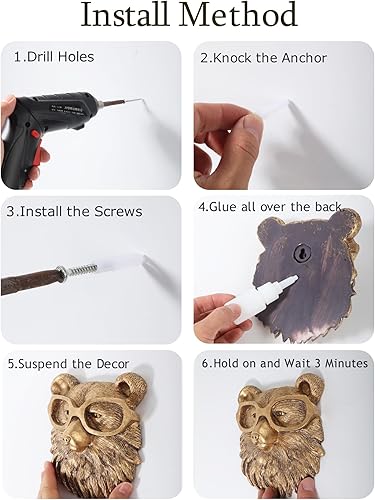 Install Method

1.Drill Holes

2.Knock the Anchor

3.Install the Screws

4.Glue all over the back.

5.Suspend the Decor

6.Hold on and Wait 3 Minutes