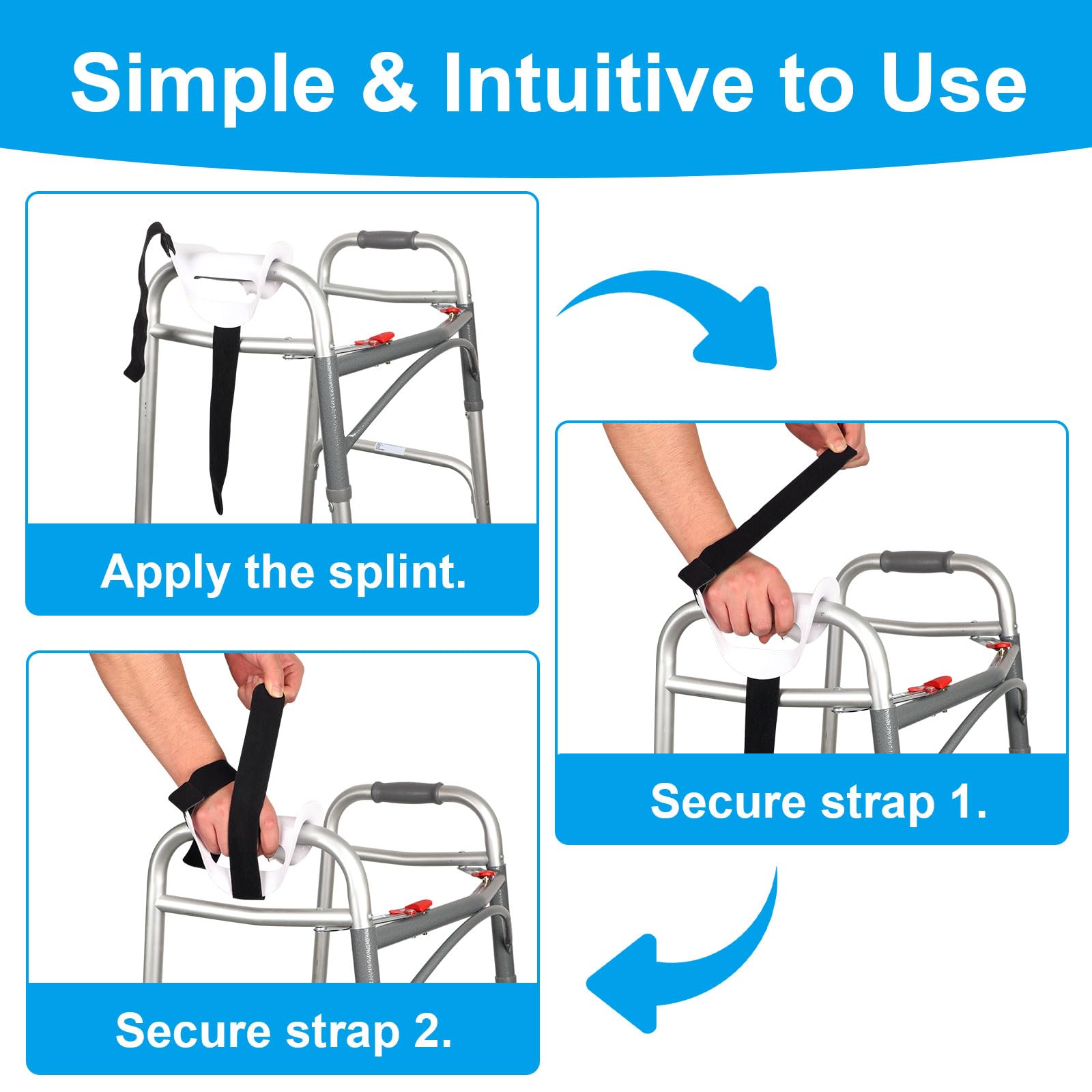 Simple & Intuitive to Use

Apply the splint.

Secure strap 1.

Secure strap 2.