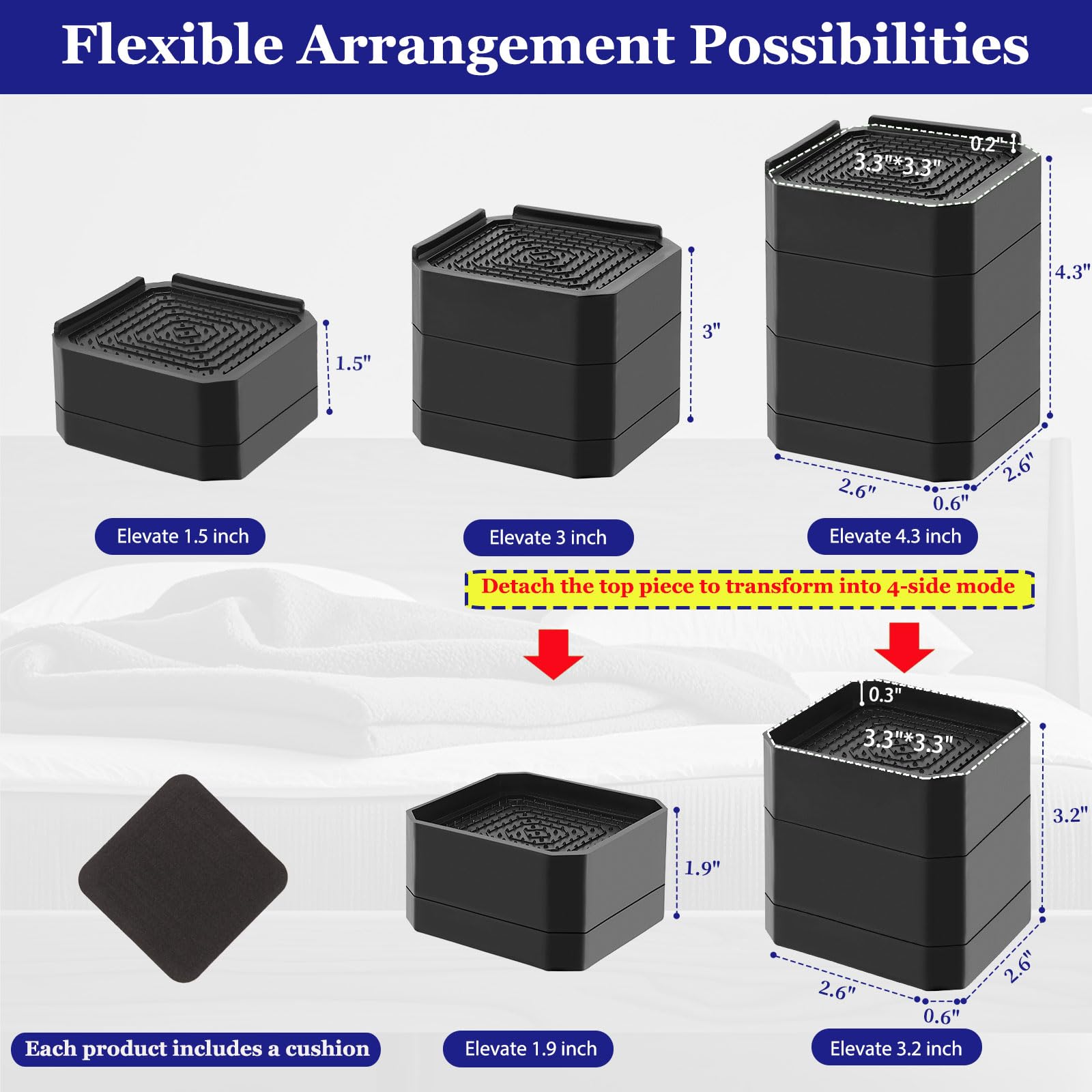 Flexible Arrangement Possibilities

1.5"

3"

0.2"
3.3"*3.3"
4.3"
2.6"
0.6"
2.6"

Elevate 1.5 inch

Elevate 3 inch

Elevate 4.3 inch

Detach the top piece to transform into 4-side mode

0.3"
3.3"*3.3"
3.2"

1.9"

2.6"
0.6"
2.6"

Each product includes a cushion

Elevate 1.9 inch

Elevate 3.2 inch