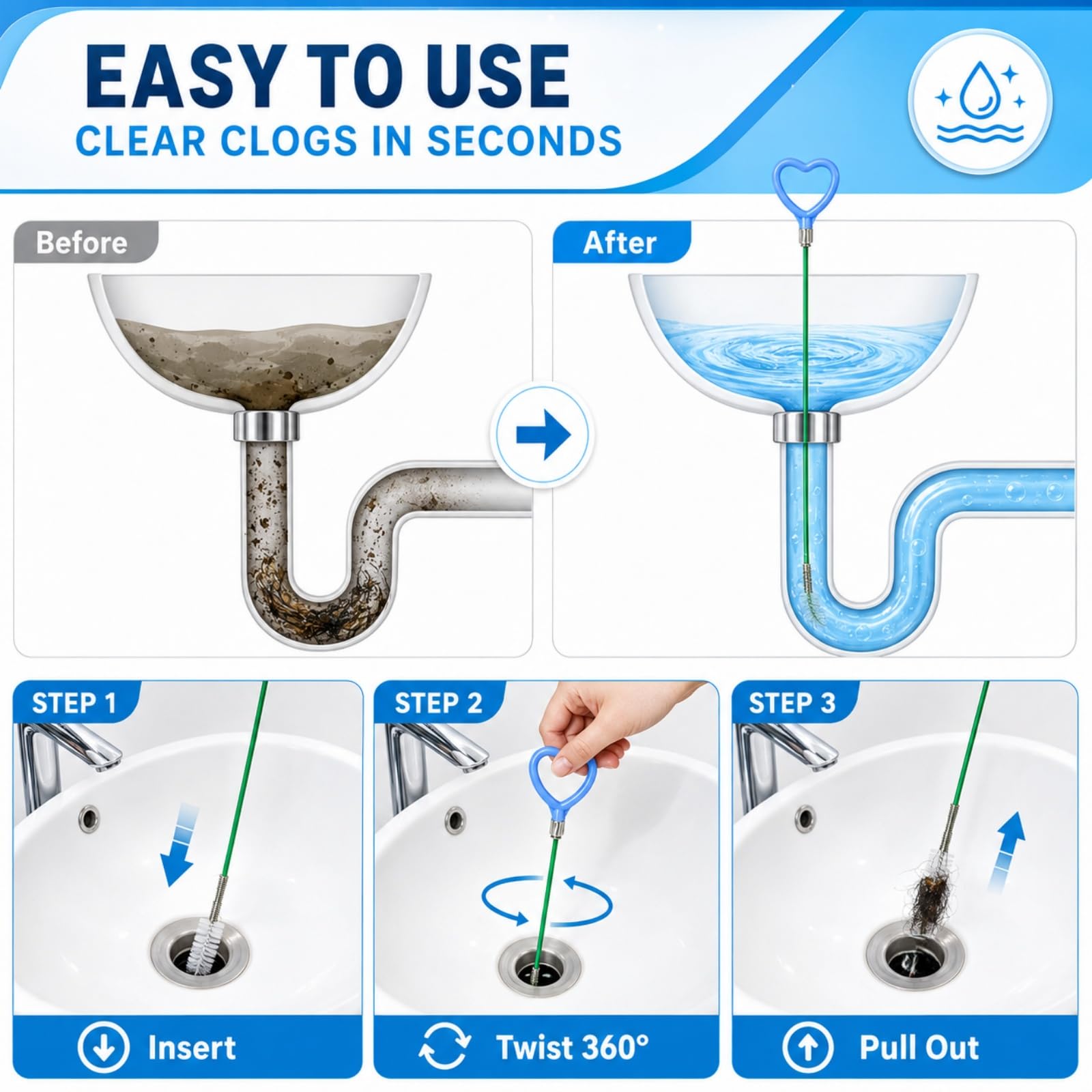 EASY TO USE
CLEAR CLOGS IN SECONDS

Before

After

STEP 1
Insert

STEP 2
Twist 360°

STEP 3
Pull Out