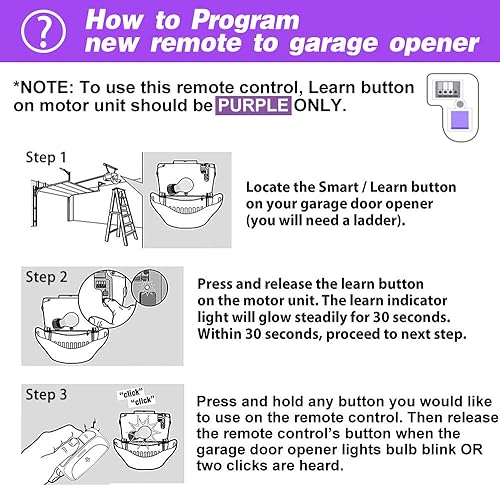 ?
How to Program
new remote to garage opener

*NOTE: To use this remote control, Learn button on motor unit should be PURPLE ONLY.

Step 1

Locate the Smart / Learn button on your garage door opener (you will need a ladder).

Step 2

Press and release the learn button on the motor unit. The learn indicator light will glow steadily for 30 seconds. Within 30 seconds, proceed to next step.

Step 3

"click"
"click"

Press and hold any button you would like to use on the remote control. Then release the remote control's button when the garage door opener lights bulb blink OR two clicks are heard.