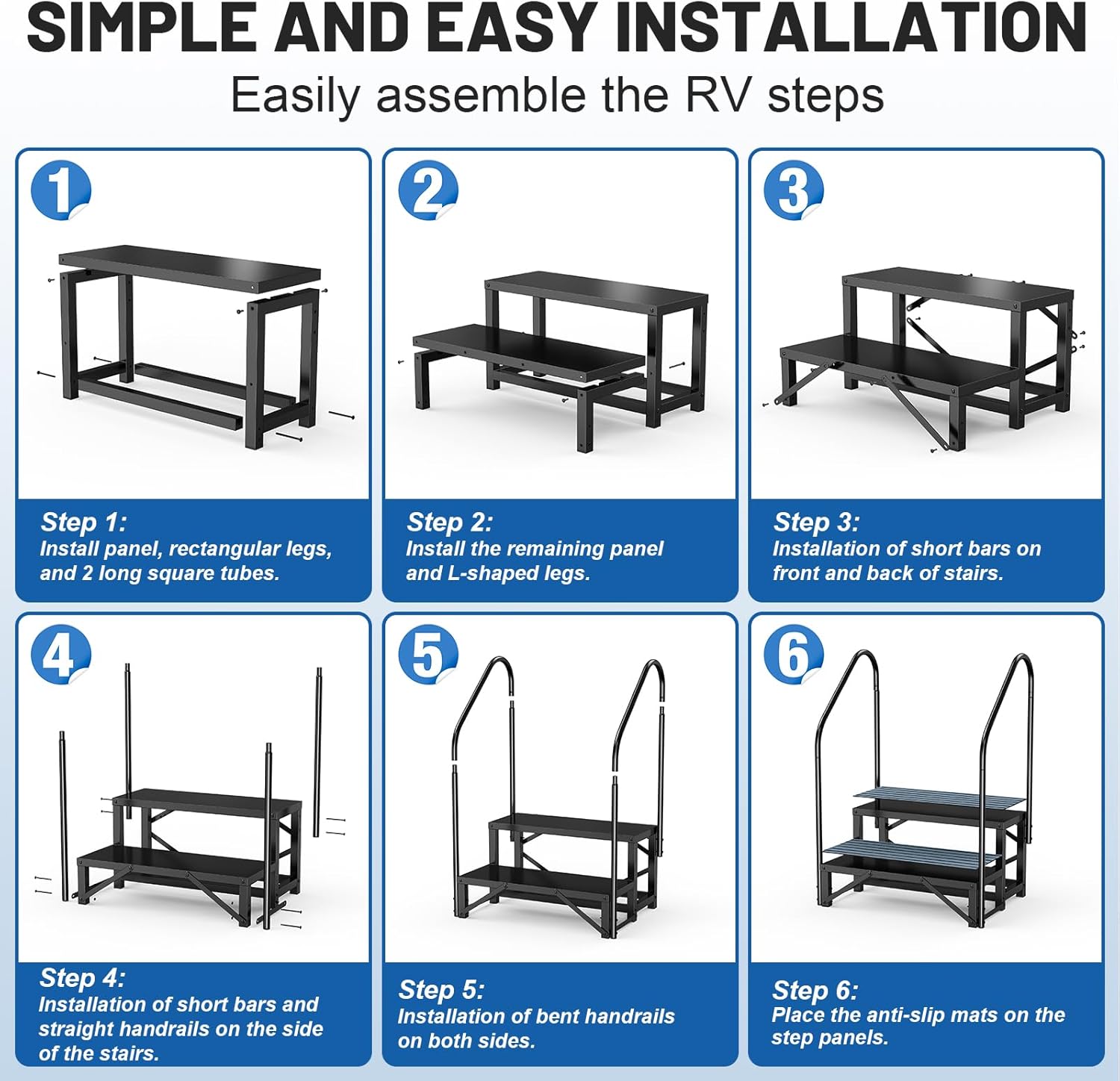 SIMPLE AND EASY INSTALLATION

Easily assemble the RV steps

1

Step 1:
Install panel, rectangular legs, and 2 long square tubes.

2

Step 2:
Install the remaining panel and L-shaped legs.

3

Step 3:
Installation of short bars on front and back of stairs.

4

Step 4:
Installation of short bars and straight handrails on the side of the stairs.

5

Step 5:
Installation of bent handrails on both sides.

6

Step 6:
Place the anti-slip mats on the step panels.