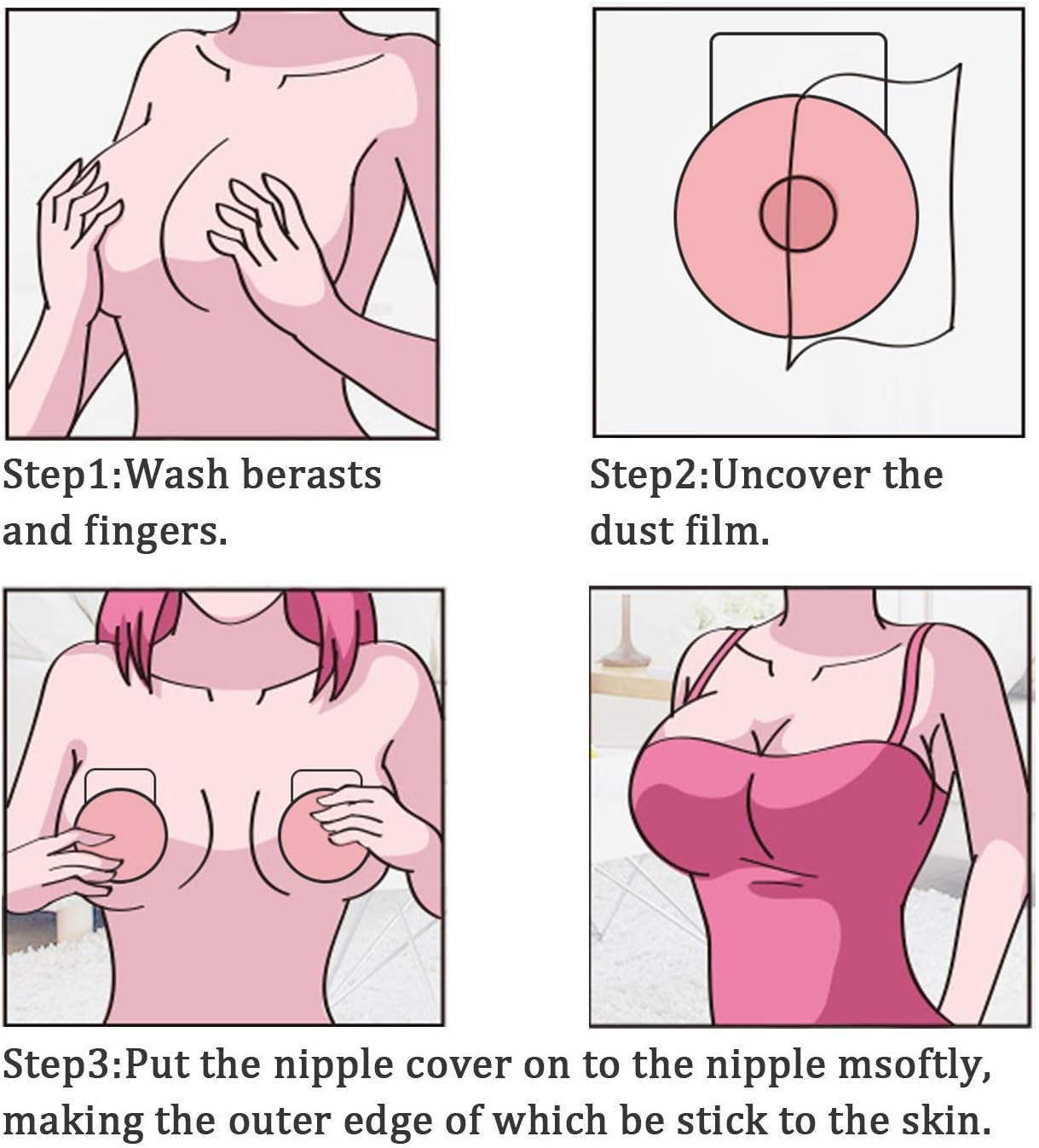 Step1:Wash berasts and fingers.

Step2:Uncover the dust film.

Step3:Put the nipple cover on to the nipple msoftly, making the outer edge of which be stick to the skin.