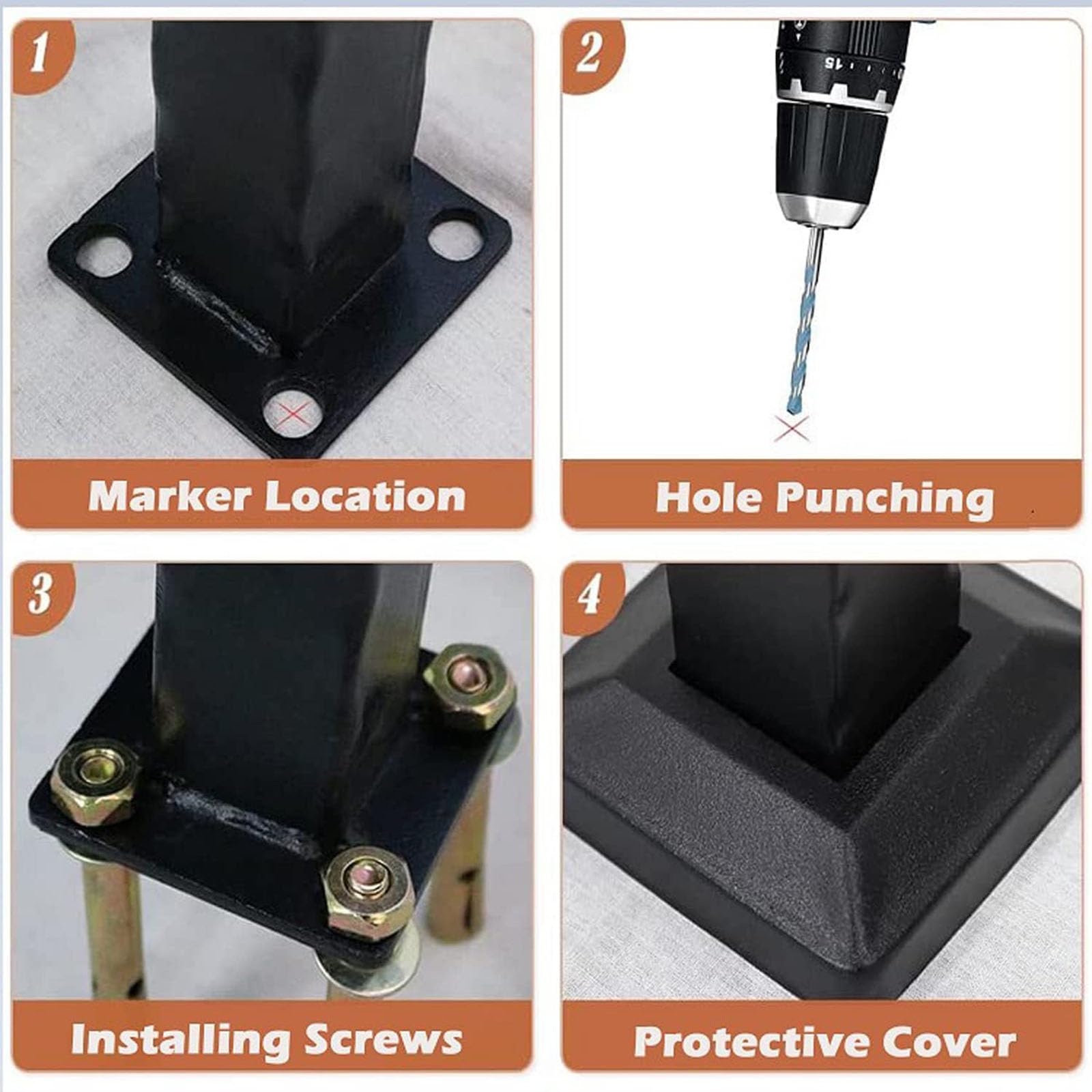 1

Marker Location

2

15

Hole Punching

3

Installing Screws

4

Protective Cover