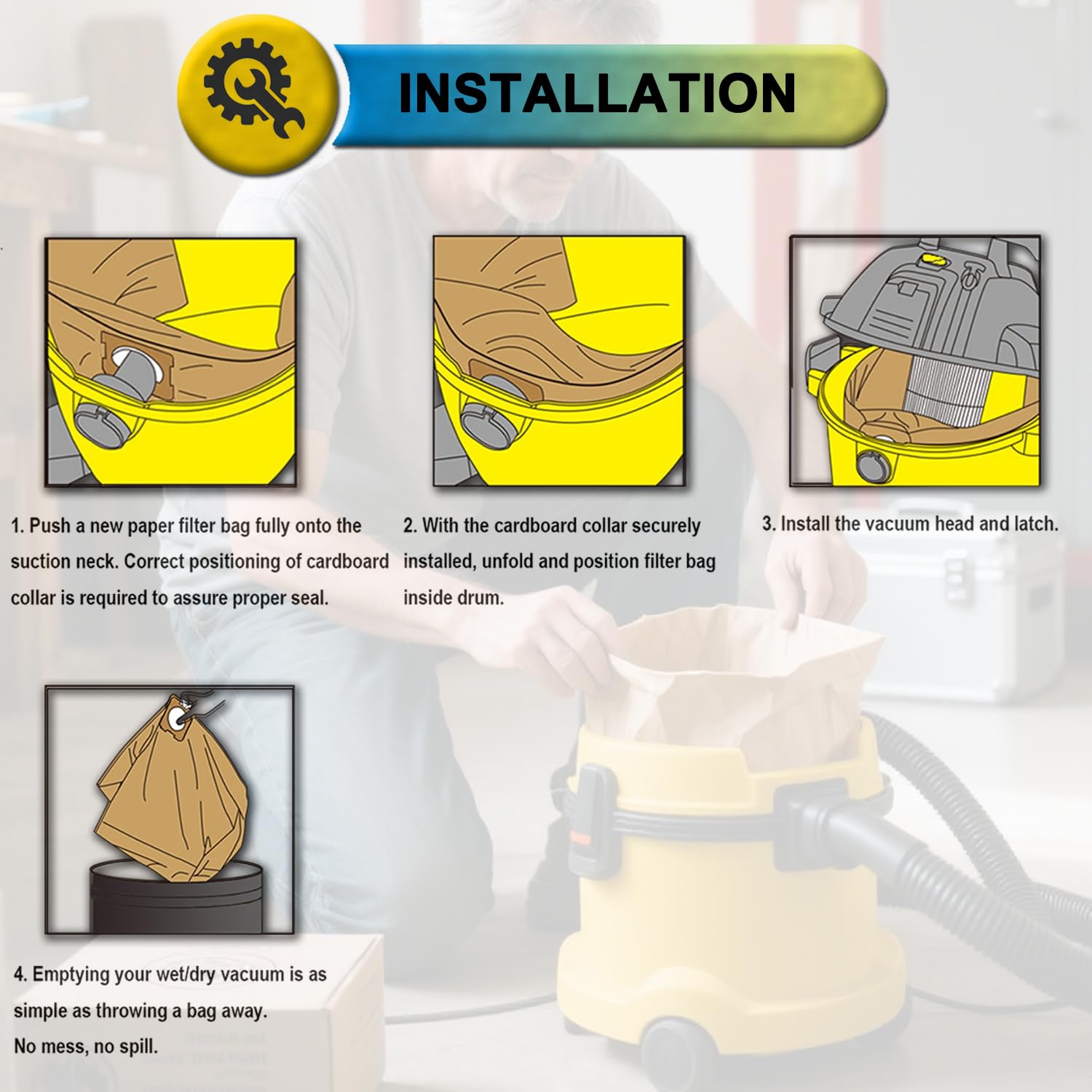 INSTALLATION

1. Push a new paper filter bag fully onto the suction neck. Correct positioning of cardboard collar is required to assure proper seal.

2. With the cardboard collar securely installed, unfold and position filter bag inside drum.

3. Install the vacuum head and latch.

4. Emptying your wet/dry vacuum is as simple as throwing a bag away. No mess, no spill.