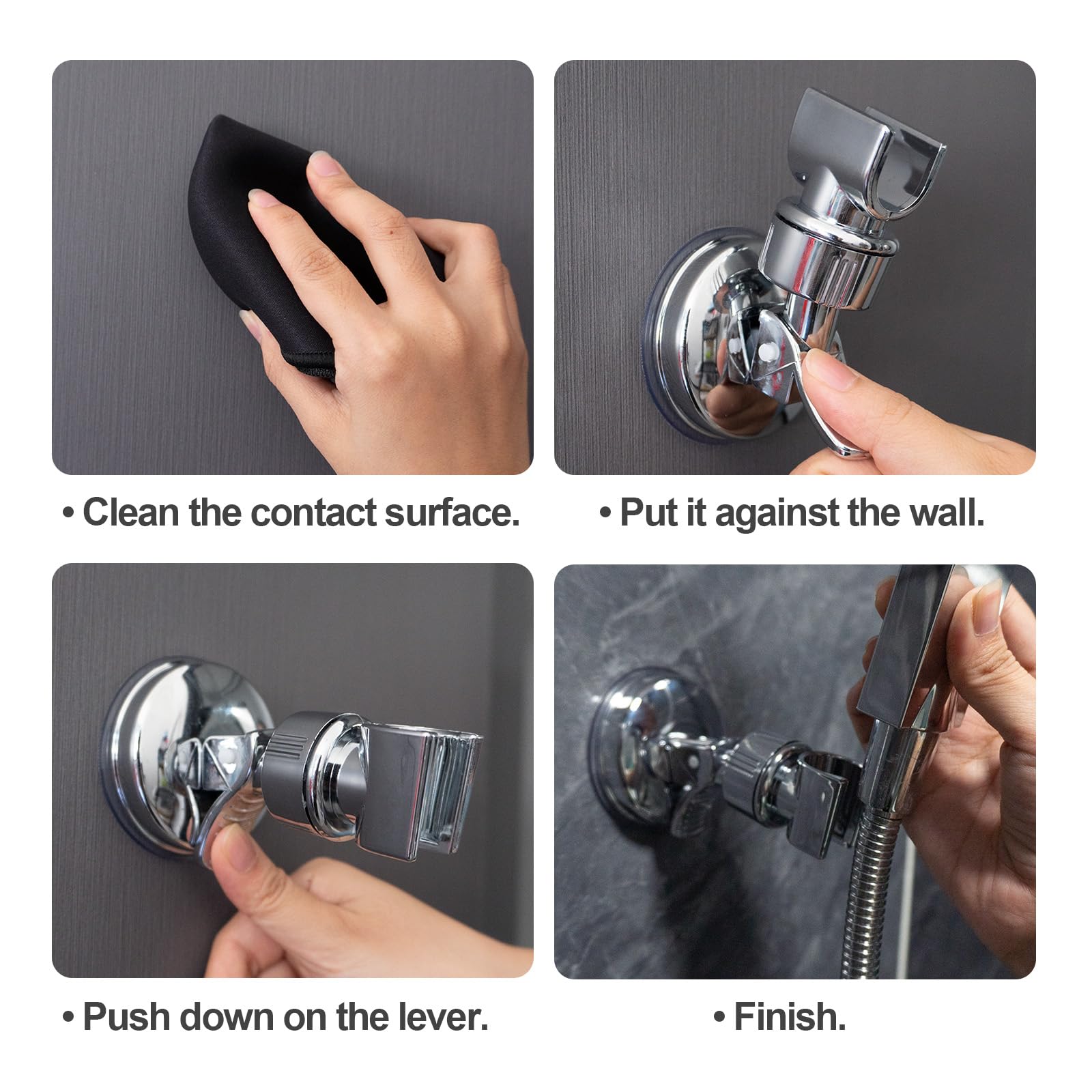 • Clean the contact surface.

• Put it against the wall.

• Push down on the lever.

• Finish.