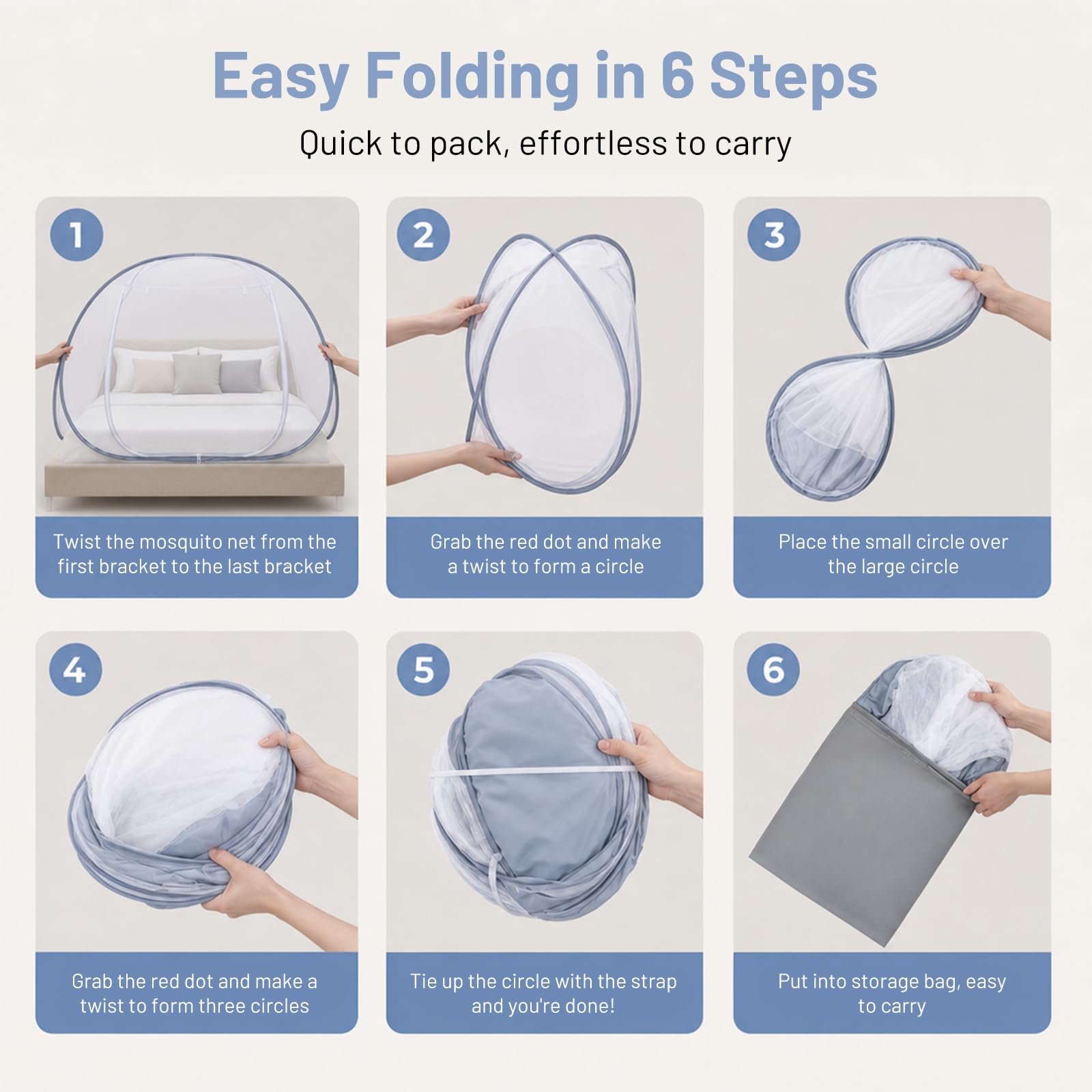 Easy Folding in 6 Steps

Quick to pack, effortless to carry

1

Twist the mosquito net from the first bracket to the last bracket

2

Grab the red dot and make a twist to form a circle

3

Place the small circle over the large circle

4

Grab the red dot and make a twist to form three circles

5

Tie up the circle with the strap and you're done!

6

Put into storage bag, easy to carry