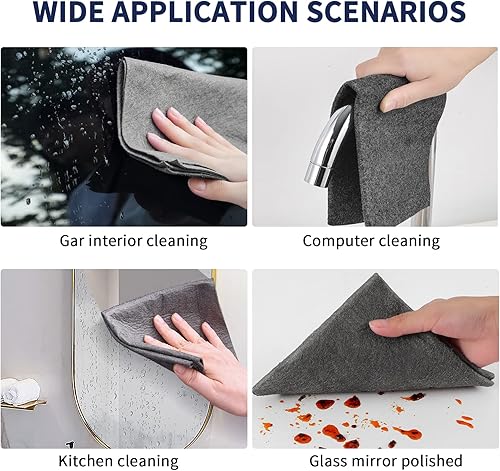 WIDE APPLICATION SCENARIOS

Gar interior cleaning

Computer cleaning

Kitchen cleaning

Glass mirror polished