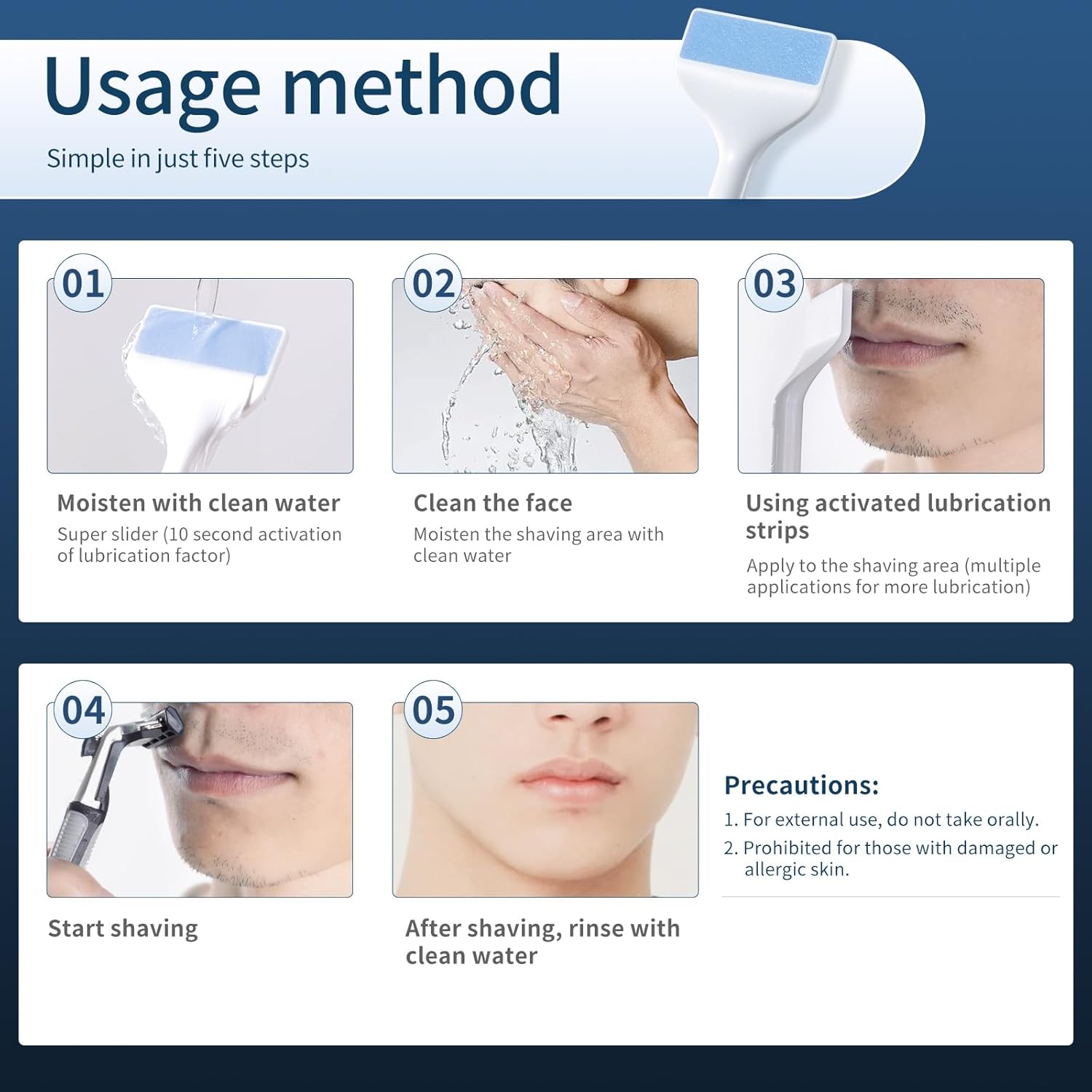 Usage method

Simple in just five steps

01

Moisten with clean water

Super slider (10 second activation of lubrication factor)

02

Clean the face

Moisten the shaving area with clean water

03

Using activated lubrication strips

Apply to the shaving area (multiple applications for more lubrication)

04

Start shaving

05

After shaving, rinse with clean water

Precautions:

1. For external use, do not take orally.

2. Prohibited for those with damaged or allergic skin.