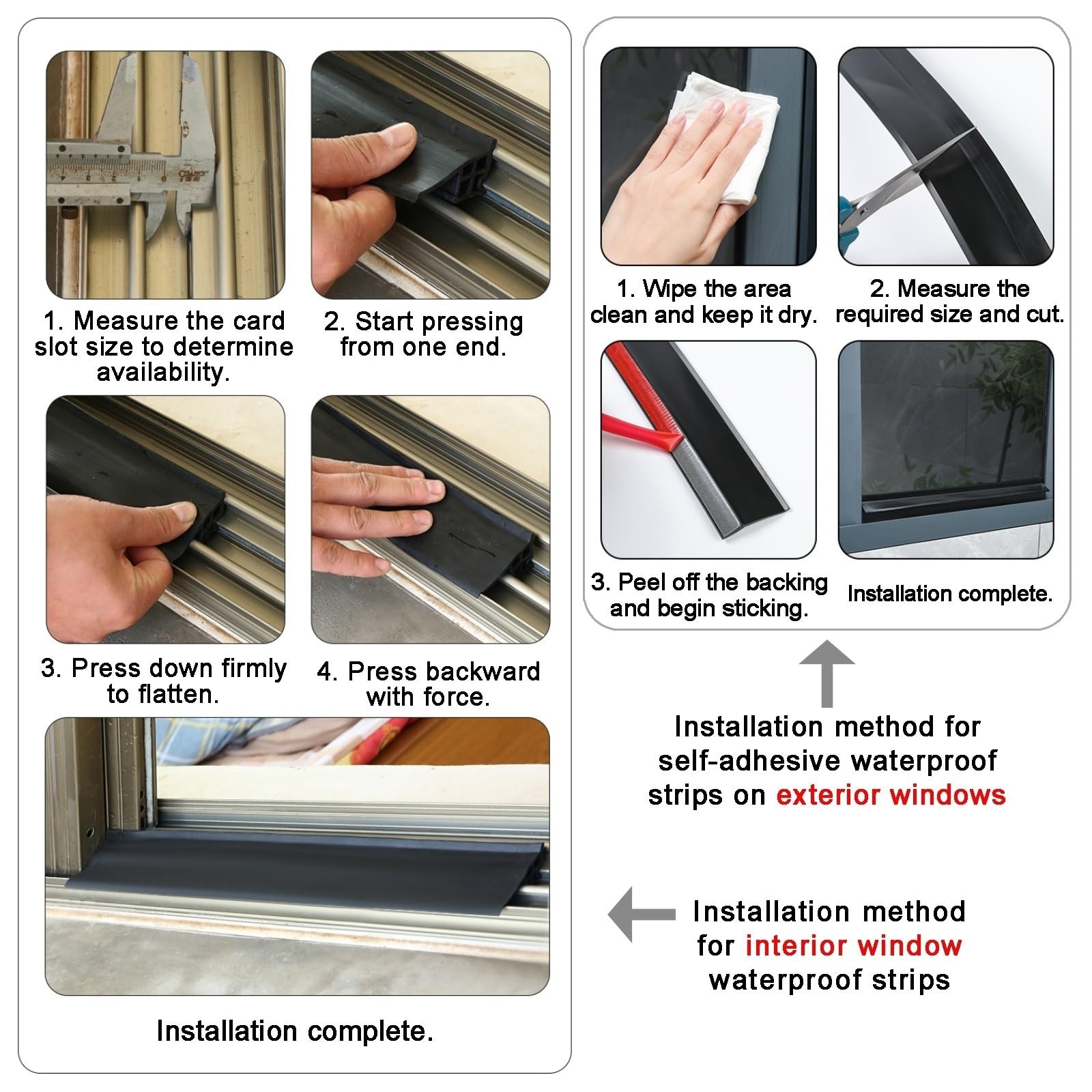 1. Measure the card slot size to determine availability.

2. Start pressing from one end.

3. Press down firmly to flatten.

4. Press backward with force.

Installation complete.

1. Wipe the area clean and keep it dry.

2. Measure the required size and cut.

3. Peel off the backing and begin sticking.

Installation complete.

Installation method for self-adhesive waterproof strips on exterior windows

Installation method for interior window waterproof strips