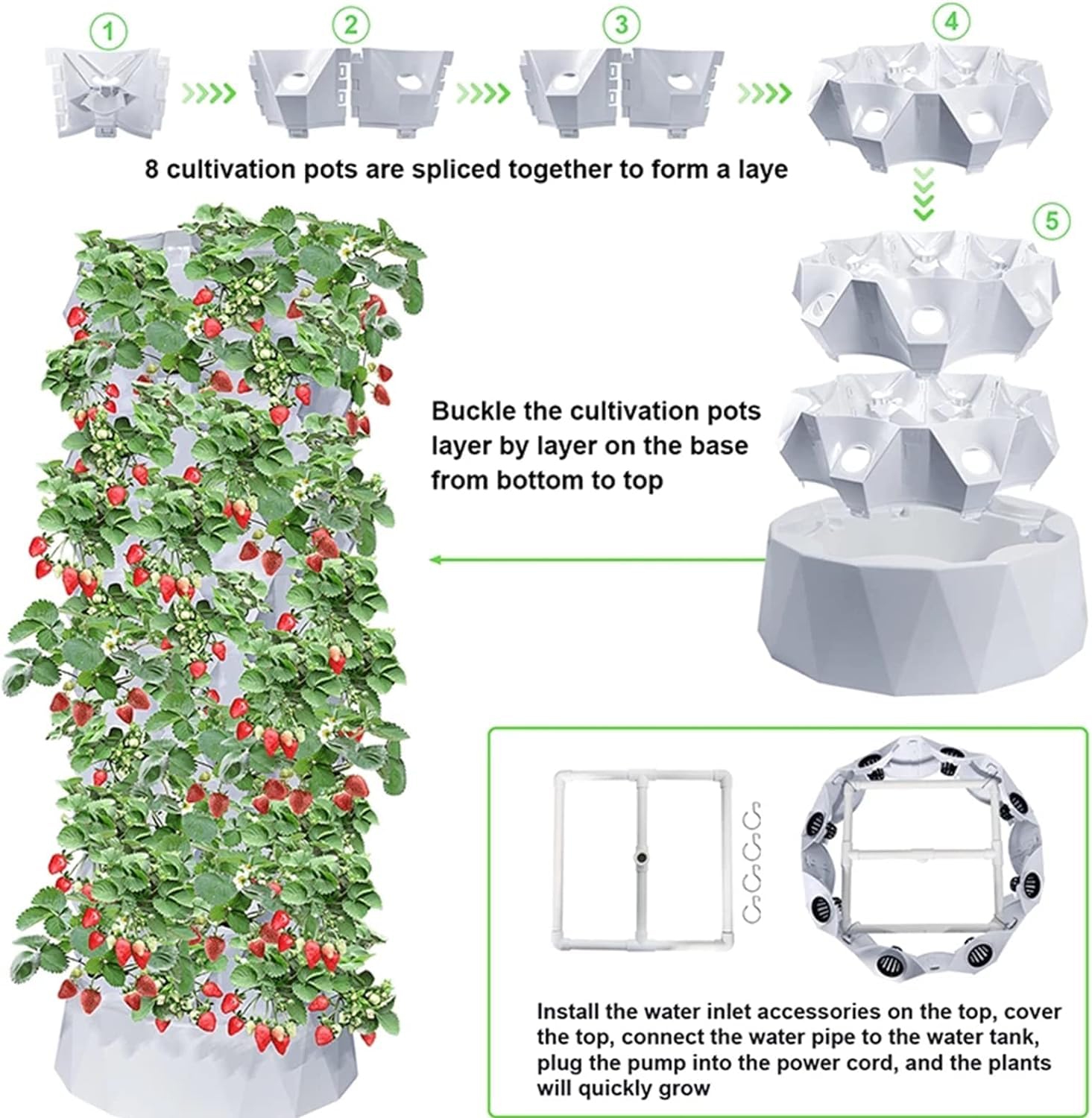 1 2 3 4

8 cultivation pots are spliced together to form a laye

5

Buckle the cultivation pots layer by layer on the base from bottom to top

Install the water inlet accessories on the top, cover the top, connect the water pipe to the water tank, plug the pump into the power cord, and the plants will quickly grow