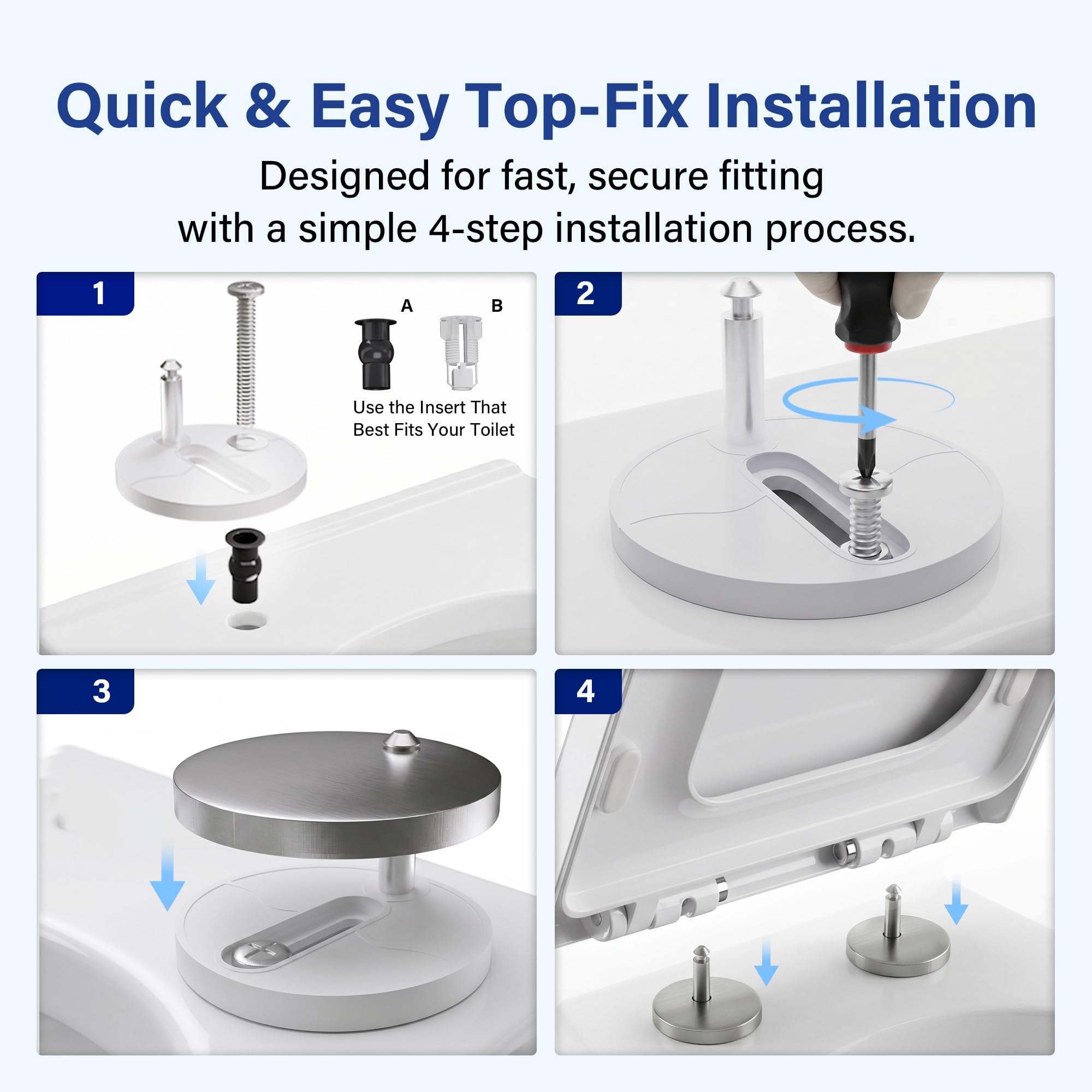 Quick & Easy Top-Fix Installation

Designed for fast, secure fitting with a simple 4-step installation process.

1

A

B

Use the Insert That Best Fits Your Toilet

2

3

4