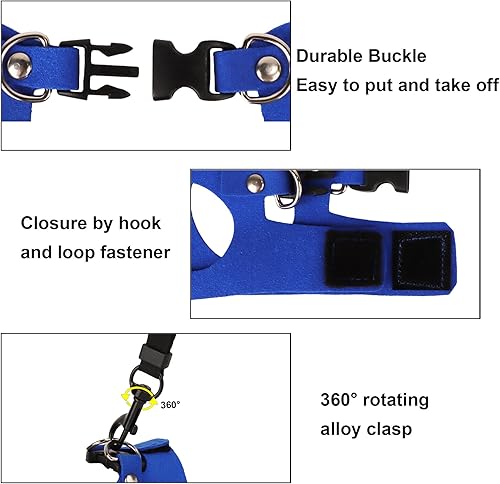 Durable Buckle
Easy to put and take off

Closure by hook and loop fastener

360°

360° rotating alloy clasp