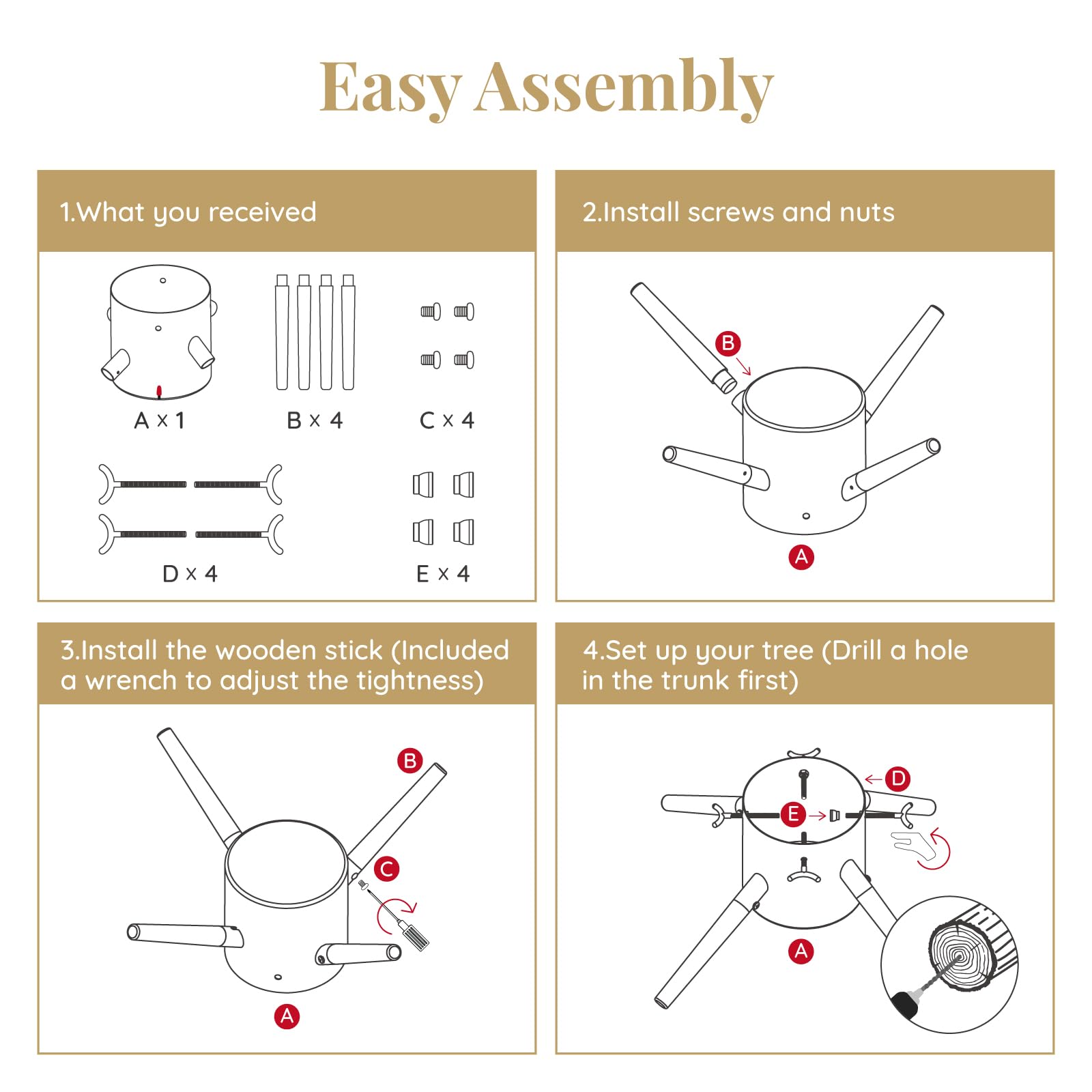 Easy Assembly

1.What you received

A x 1

B x 4

C x 4

D x 4

E x 4

2.Install screws and nuts

B

A

3.Install the wooden stick (Included a wrench to adjust the tightness)

B

C

A

4.Set up your tree (Drill a hole in the trunk first)

D

E

A