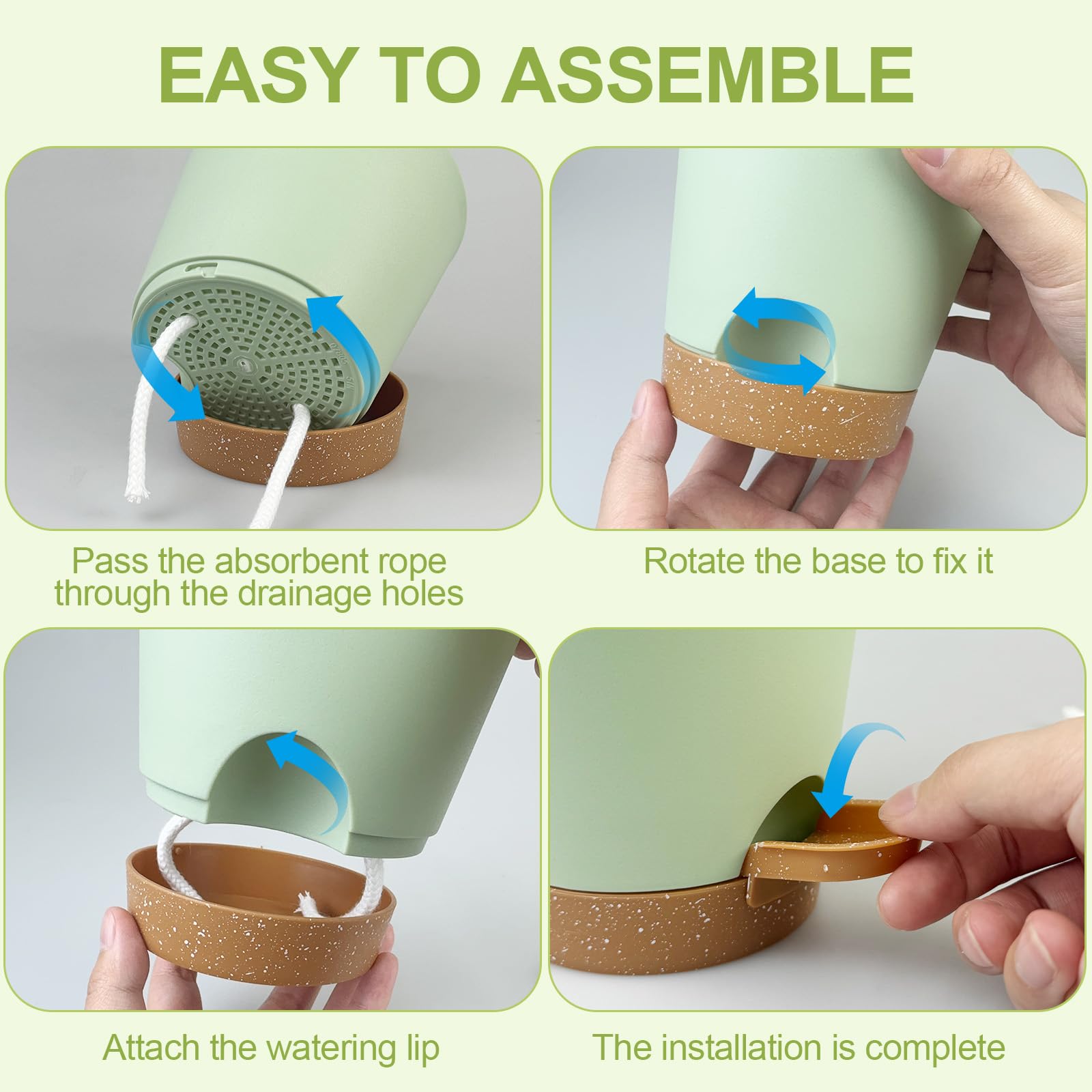 EASY TO ASSEMBLE

Pass the absorbent rope through the drainage holes

Rotate the base to fix it

Attach the watering lip

The installation is complete