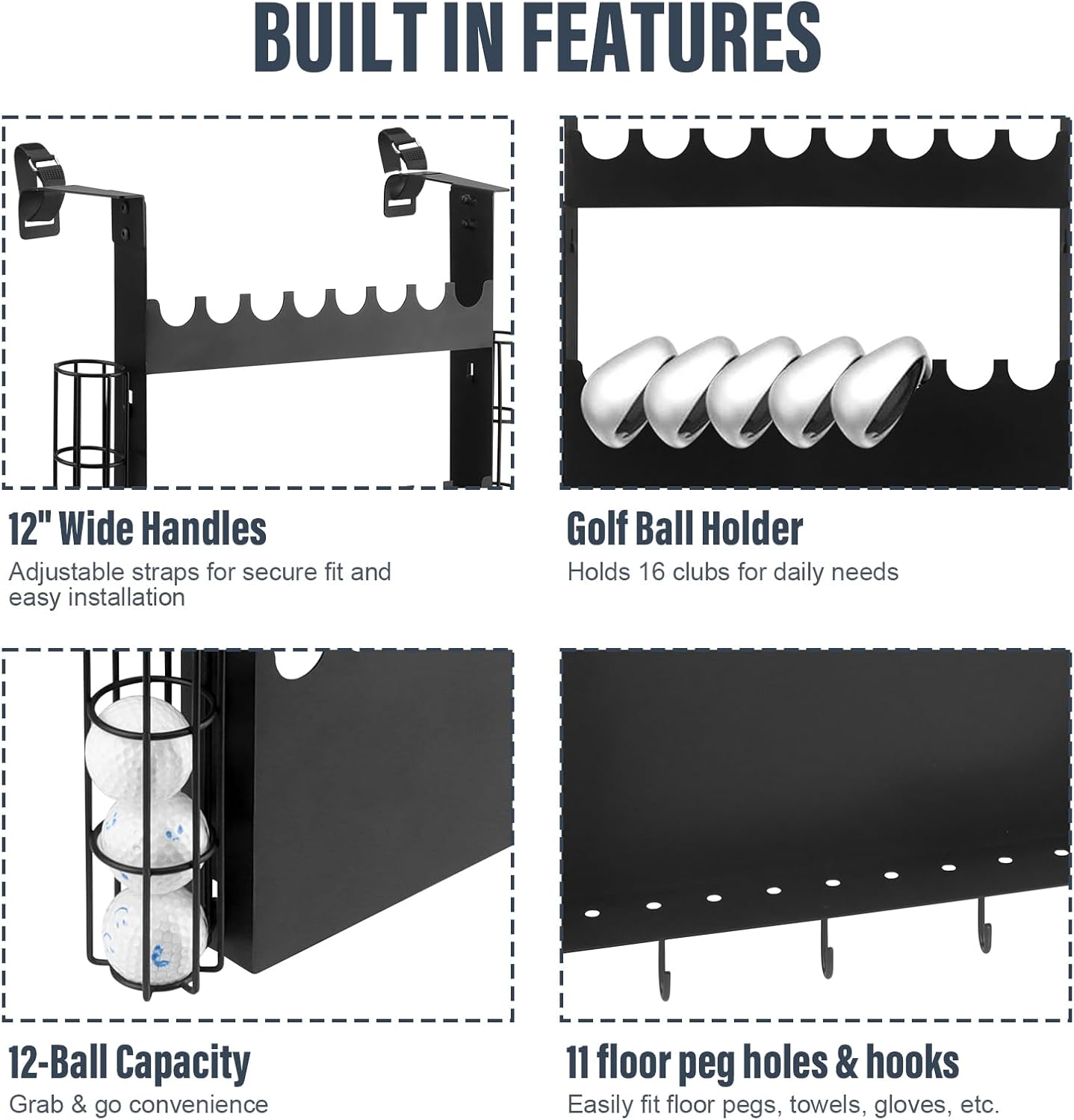 BUILT IN FEATURES

12" Wide Handles

Adjustable straps for secure fit and easy installation

Golf Ball Holder

Holds 16 clubs for daily needs

12-Ball Capacity

Grab & go convenience

11 floor peg holes & hooks

Easily fit floor pegs, towels, gloves, etc.