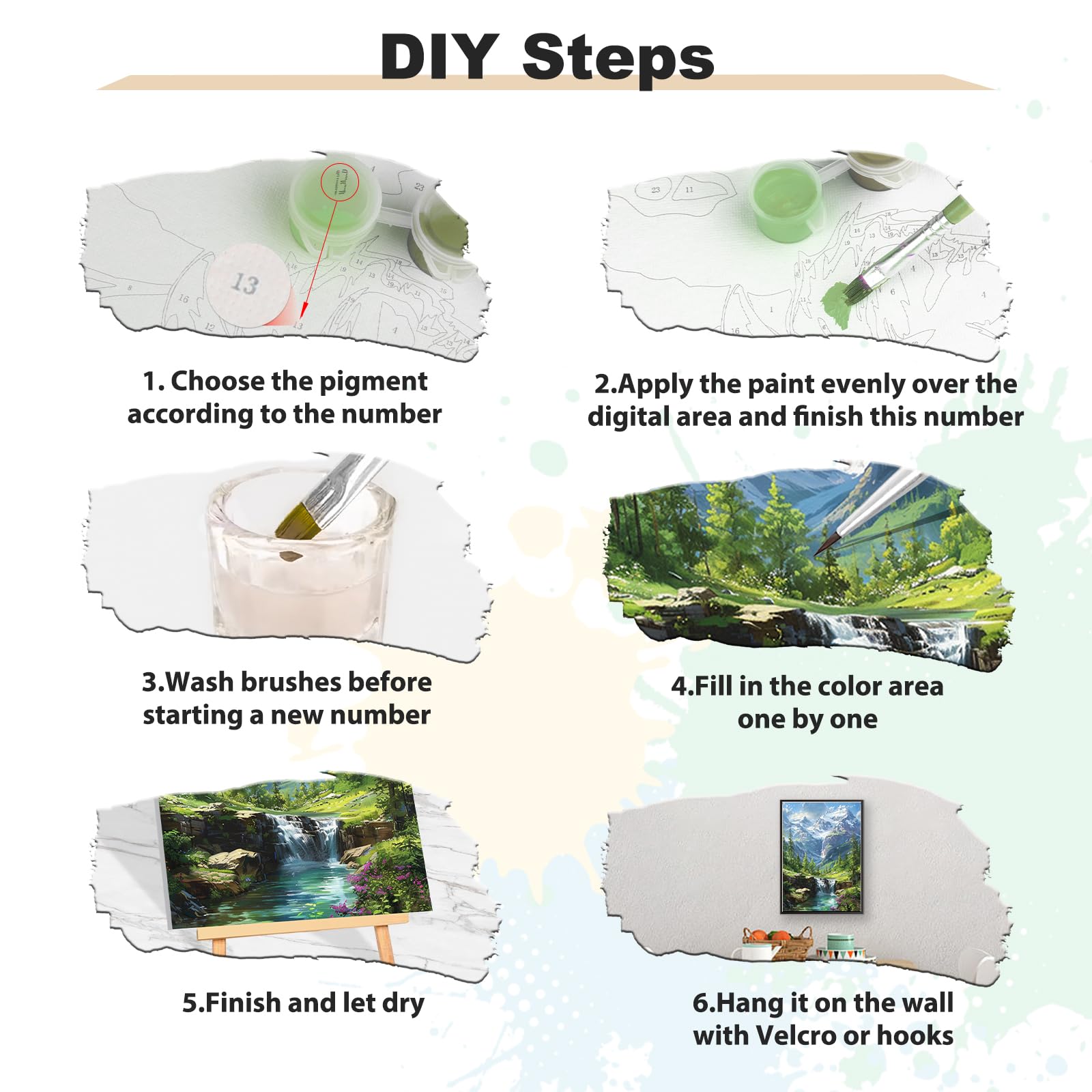 DIY Steps

13

1. Choose the pigment according to the number

2.Apply the paint evenly over the digital area and finish this number

3.Wash brushes before starting a new number

4.Fill in the color area one by one

5.Finish and let dry

6.Hang it on the wall with Velcro or hooks