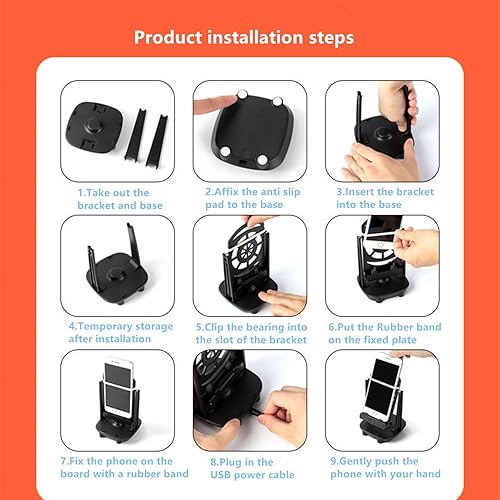 Product installation steps

1.Take out the bracket and base

2.Affix the anti slip pad to the base

3.Insert the bracket into the base

4.Temporary storage after installation

5.Clip the bearing into the slot of the bracket

6.Put the Rubber band on the fixed plate

7.Fix the phone on the board with a rubber band

8.Plug in the USB power cable

9.Gently push the phone with your hand