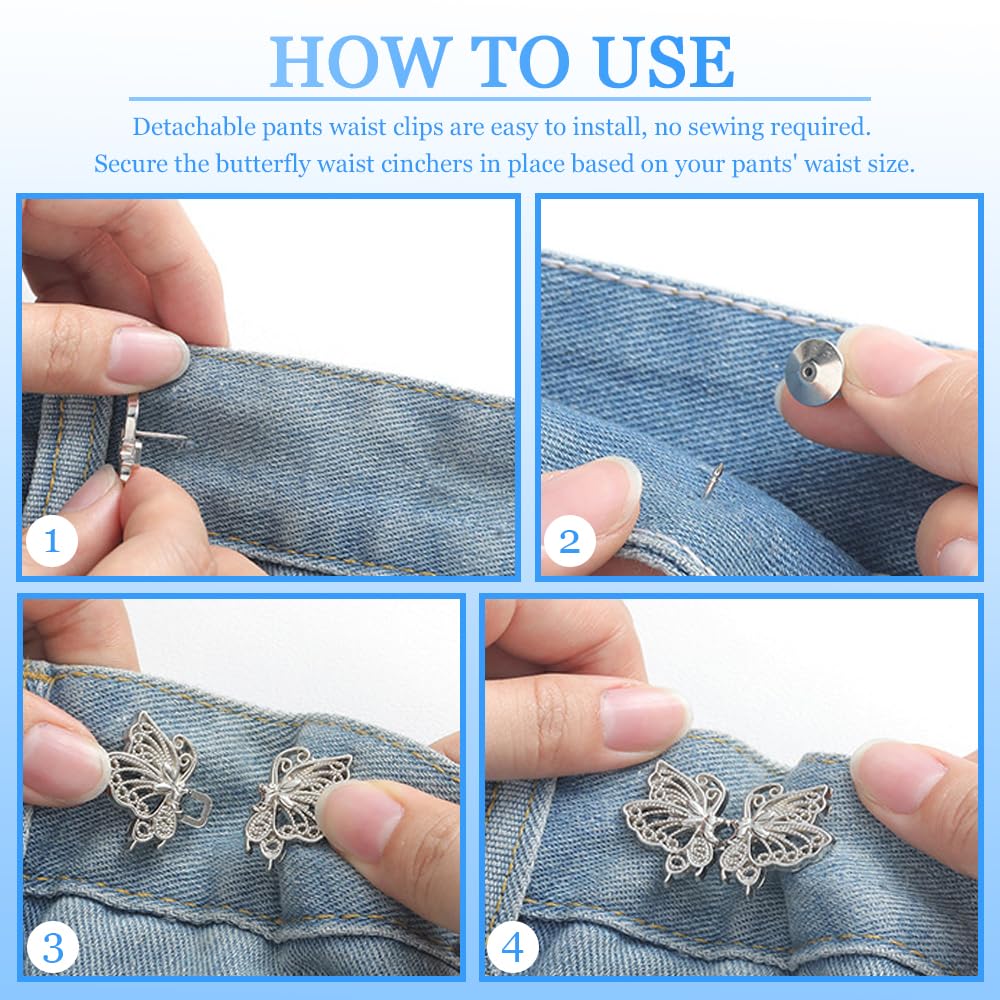 HOW TO USE

Detachable pants waist clips are easy to install, no sewing required. Secure the butterfly waist cinchers in place based on your pants' waist size.

1

2

3

4