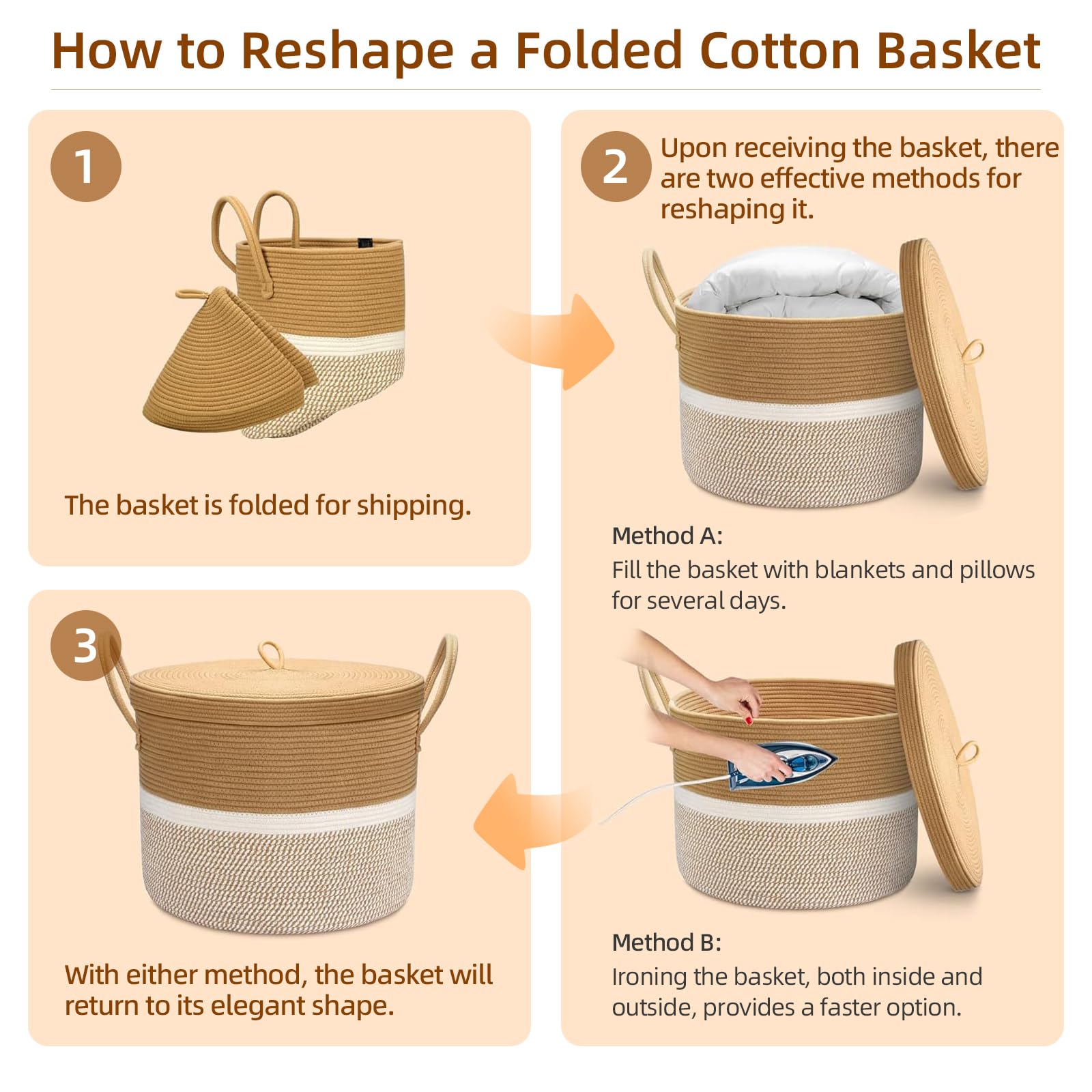 How to Reshape a Folded Cotton Basket

1

The basket is folded for shipping.

2

Upon receiving the basket, there are two effective methods for reshaping it.

Method A:
Fill the basket with blankets and pillows for several days.

Method B:
Ironing the basket, both inside and outside, provides a faster option.

3

With either method, the basket will return to its elegant shape.