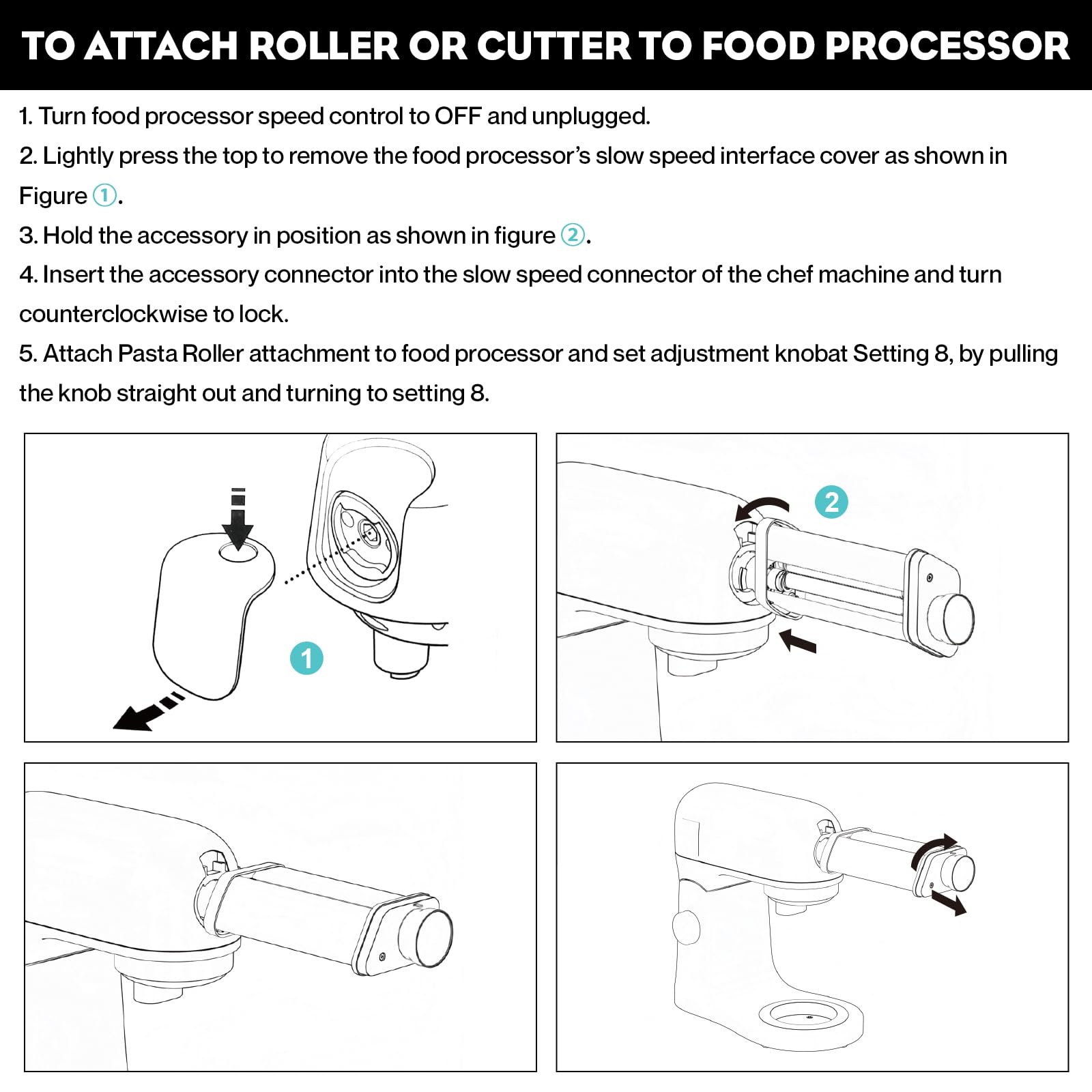 TO ATTACH ROLLER OR CUTTER TO FOOD PROCESSOR

1. Turn food processor speed control to OFF and unplugged.

2. Lightly press the top to remove the food processor's slow speed interface cover as shown in Figure ①.

3. Hold the accessory in position as shown in figure ②.

4. Insert the accessory connector into the slow speed connector of the chef machine and turn counterclockwise to lock.

5. Attach Pasta Roller attachment to food processor and set adjustment knobat Setting 8, by pulling the knob straight out and turning to setting 8.

1

2