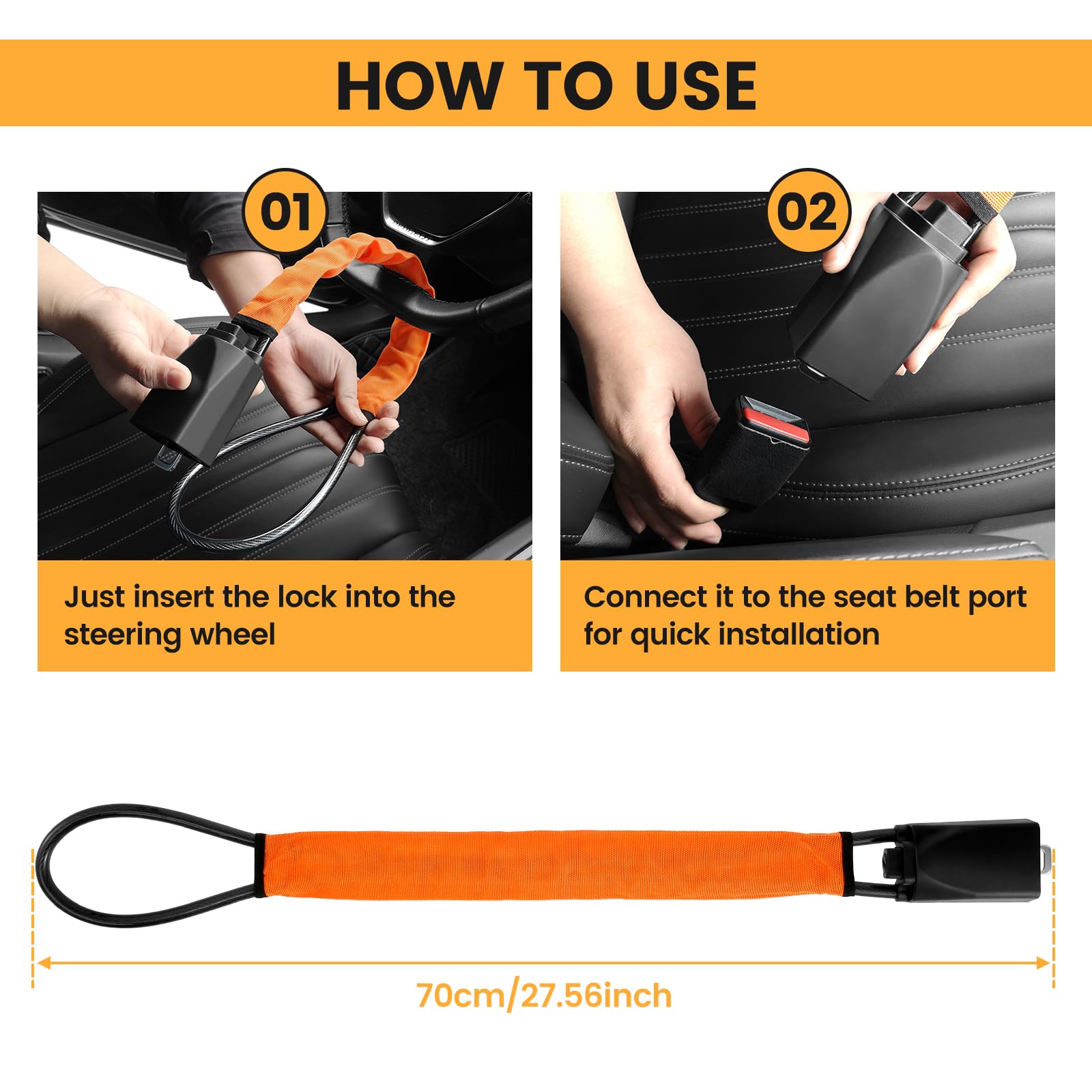 HOW TO USE

01

Just insert the lock into the steering wheel

02

Connect it to the seat belt port for quick installation

70cm/27.56inch