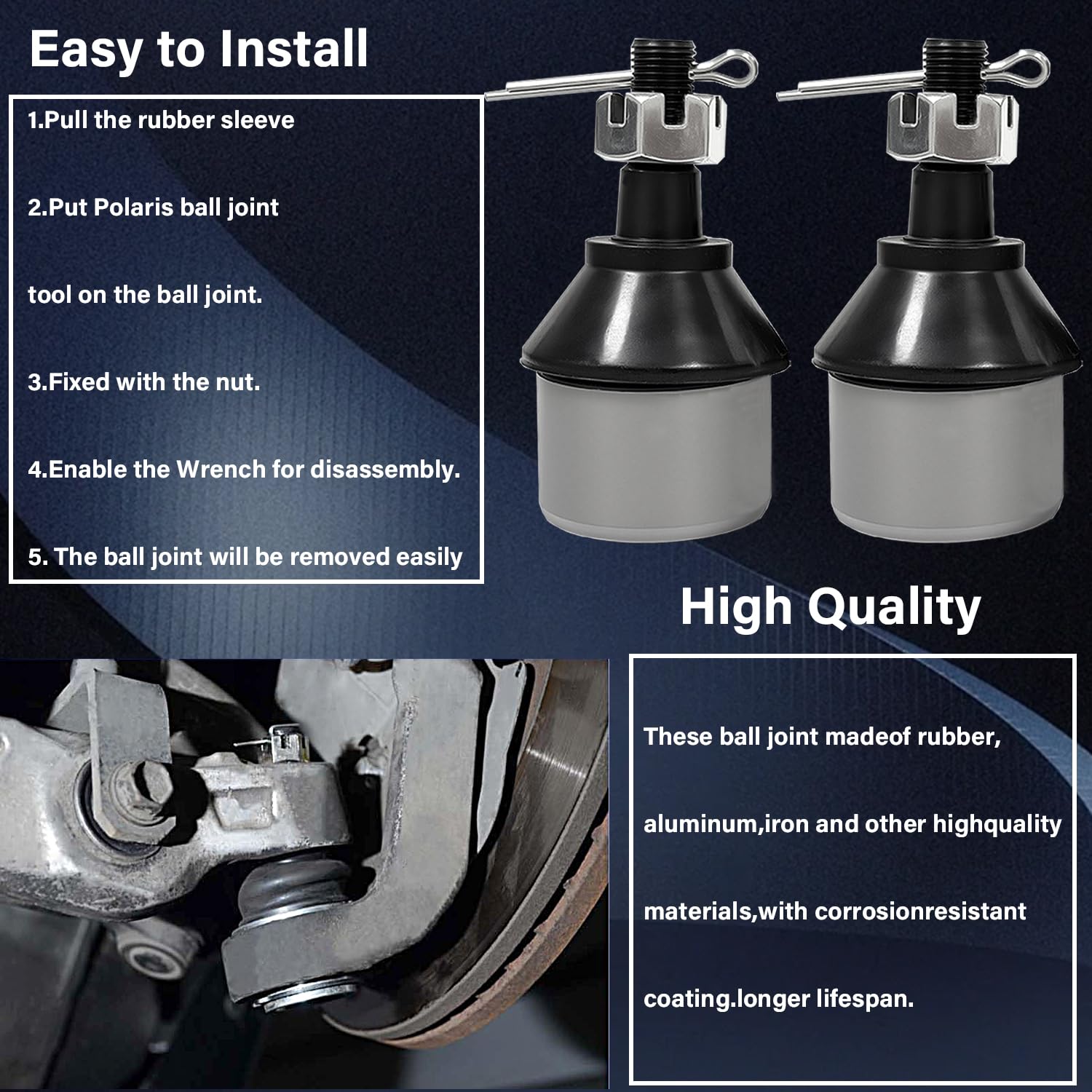 Easy to Install

1.Pull the rubber sleeve

2.Put Polaris ball joint

tool on the ball joint.

3.Fixed with the nut.

4.Enable the Wrench for disassembly.

5. The ball joint will be removed easily

High Quality

These ball joint madeof rubber,

aluminum,iron and other highquality

materials,with corrosionresistant

coating.longer lifespan.