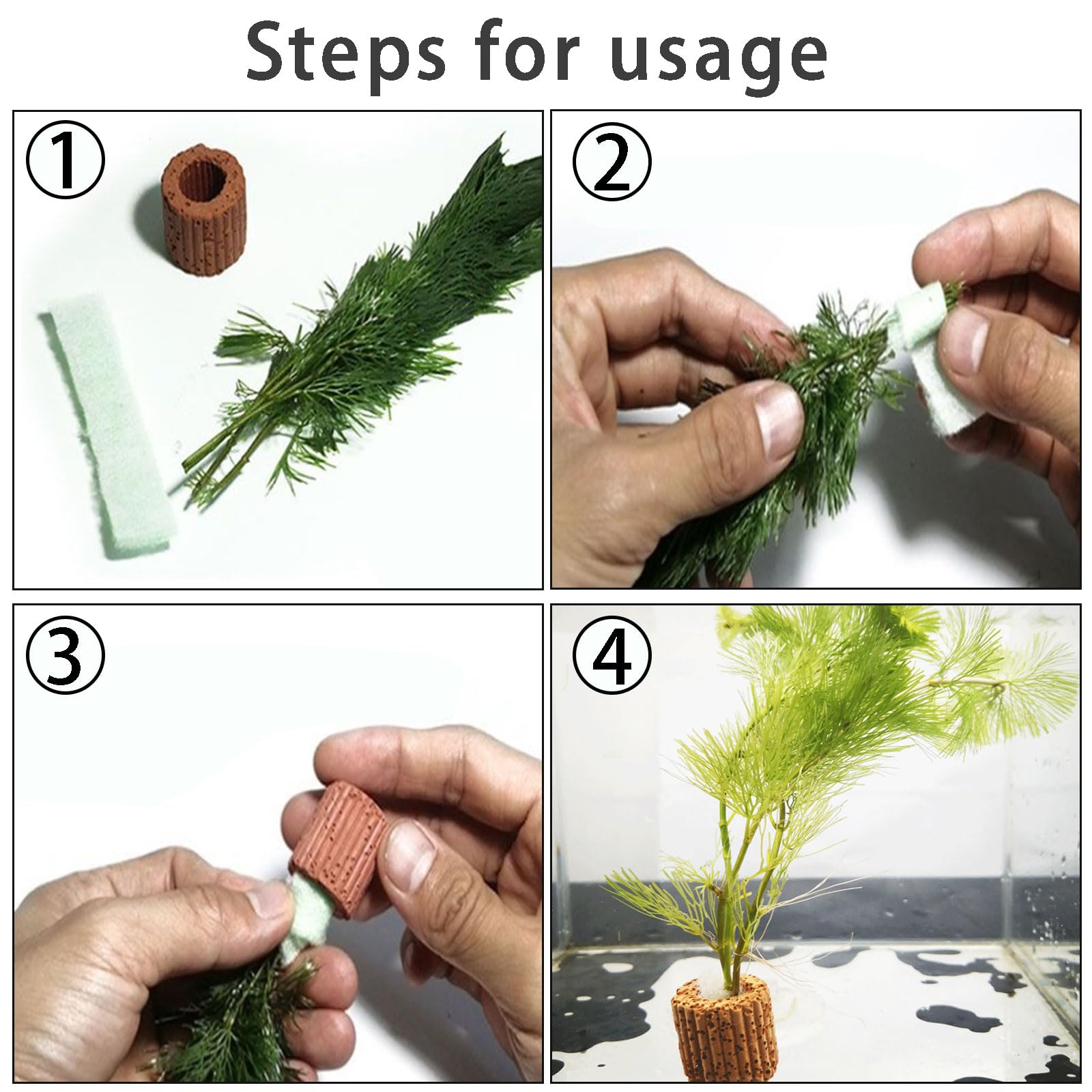 Steps for usage

①

②

③

④