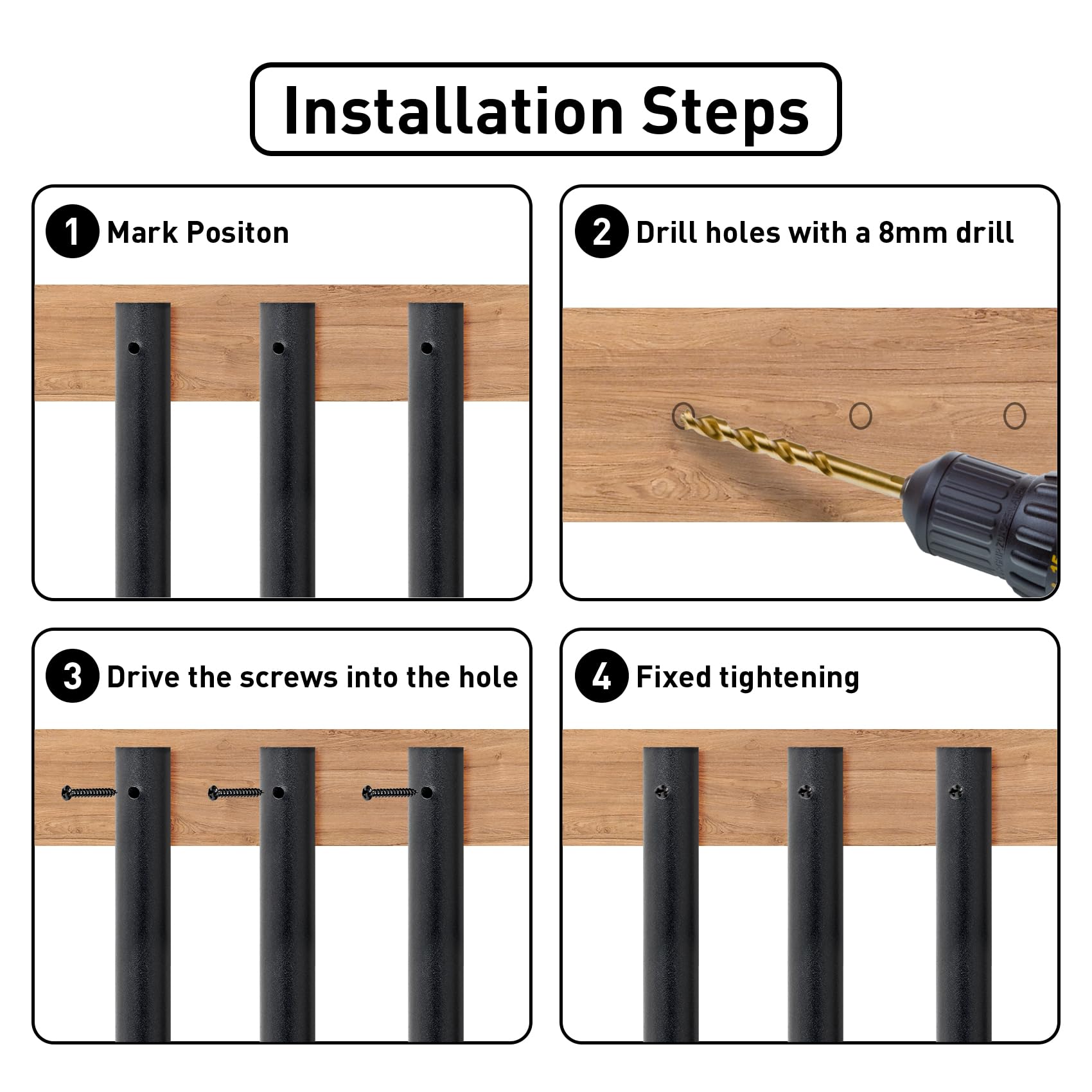 Installation Steps

1 Mark Positon

2 Drill holes with a 8mm drill

3 Drive the screws into the hole

4 Fixed tightening