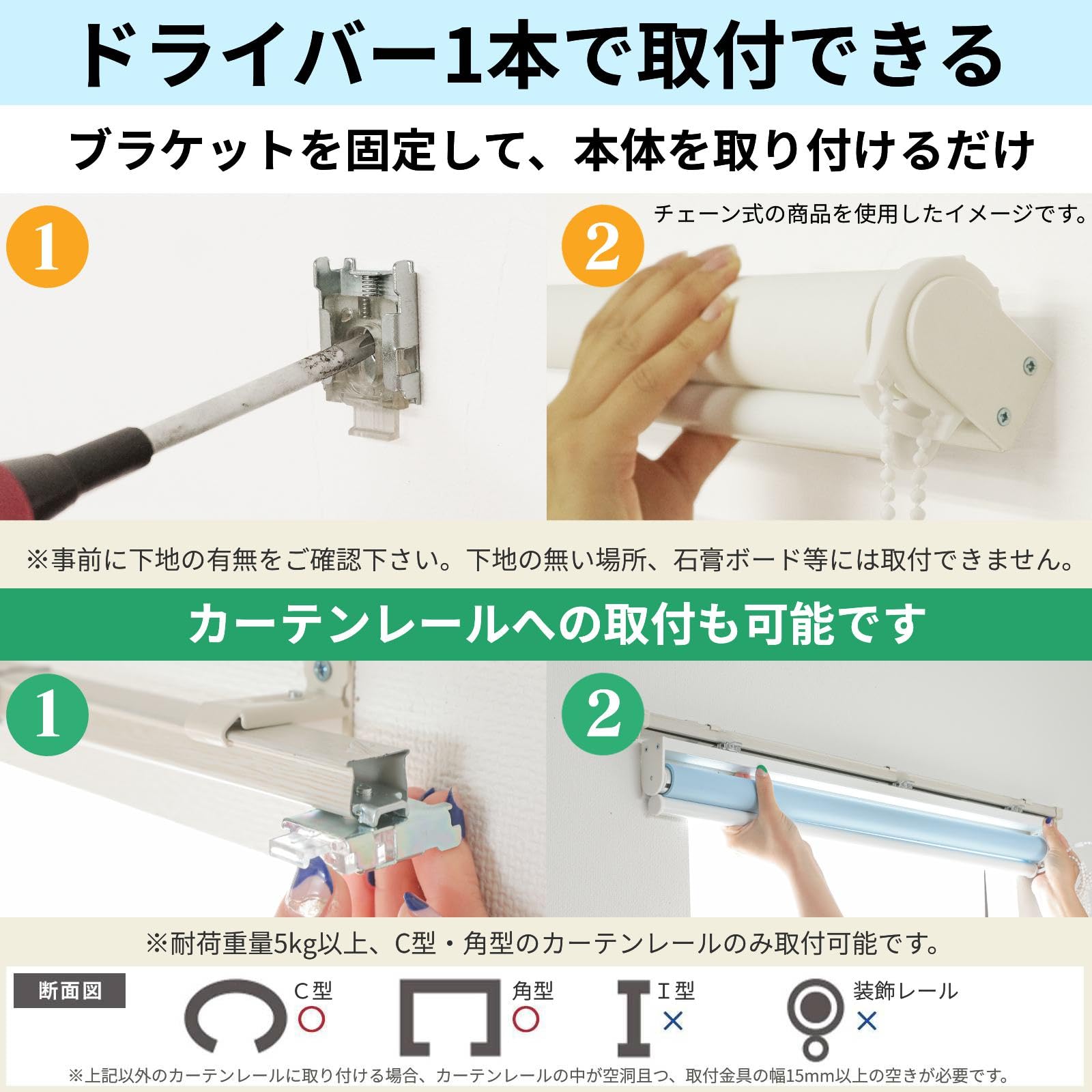 ドライバー1本で取付できる

ブラケットを固定して、本体を取り付けるだけ

1

2

チェーン式の商品を使用したイメージです。

※事前に下地の有無をご確認下さい。下地の無い場所、石膏ボード等には取付できません。

カーテンレールへの取付も可能です

1

2

※耐荷重量5kg以上、C型・角型のカーテンレールのみ取付可能です。

断面図

C型 ○

角型 ○

I型 ×

装飾レール ×

※上記以外のカーテンレールに取り付ける場合、カーテンレールの中が空洞且つ、取付金具の幅15mm以上の空きが必要です。