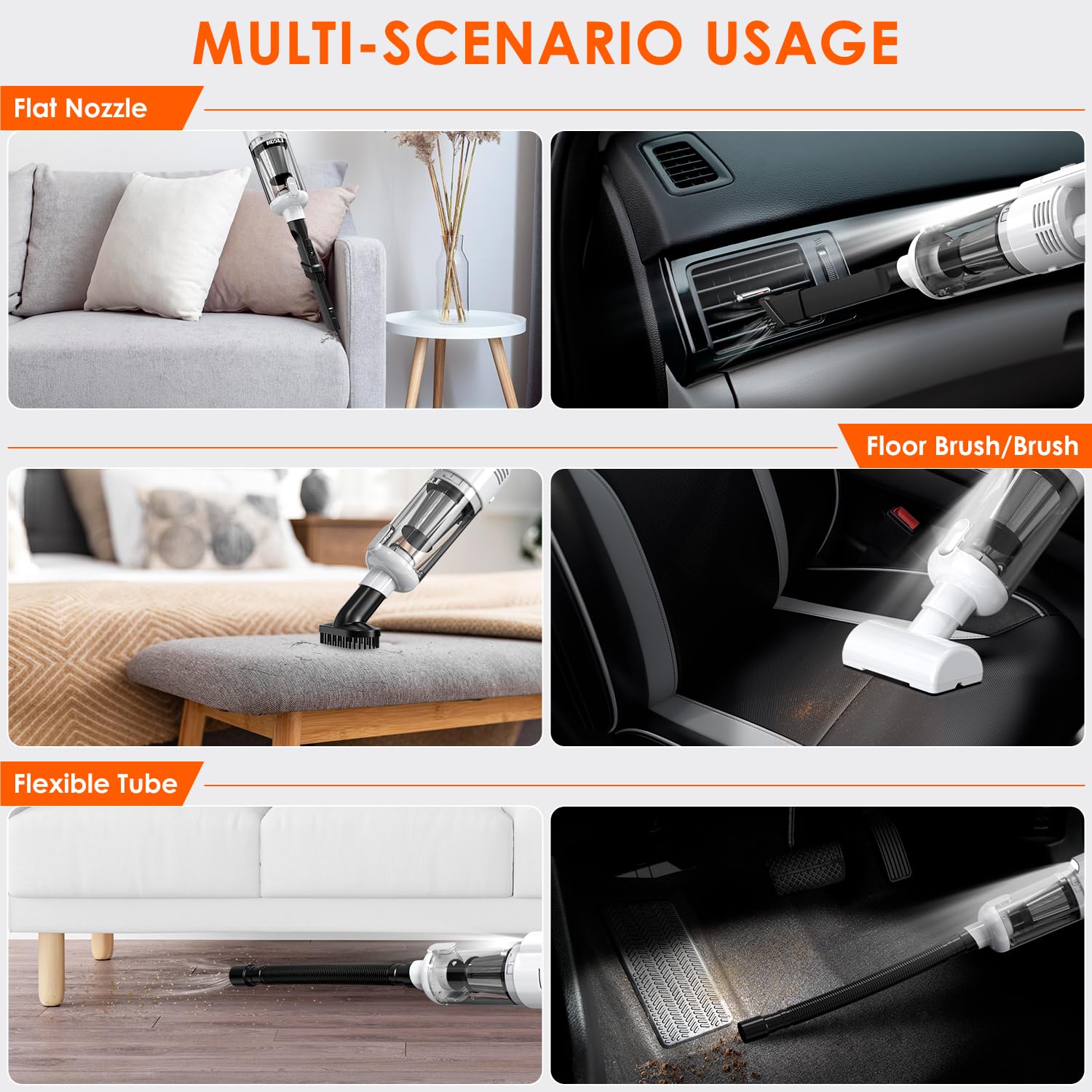 MULTI-SCENARIO USAGE

Flat Nozzle

Floor Brush/Brush

Flexible Tube